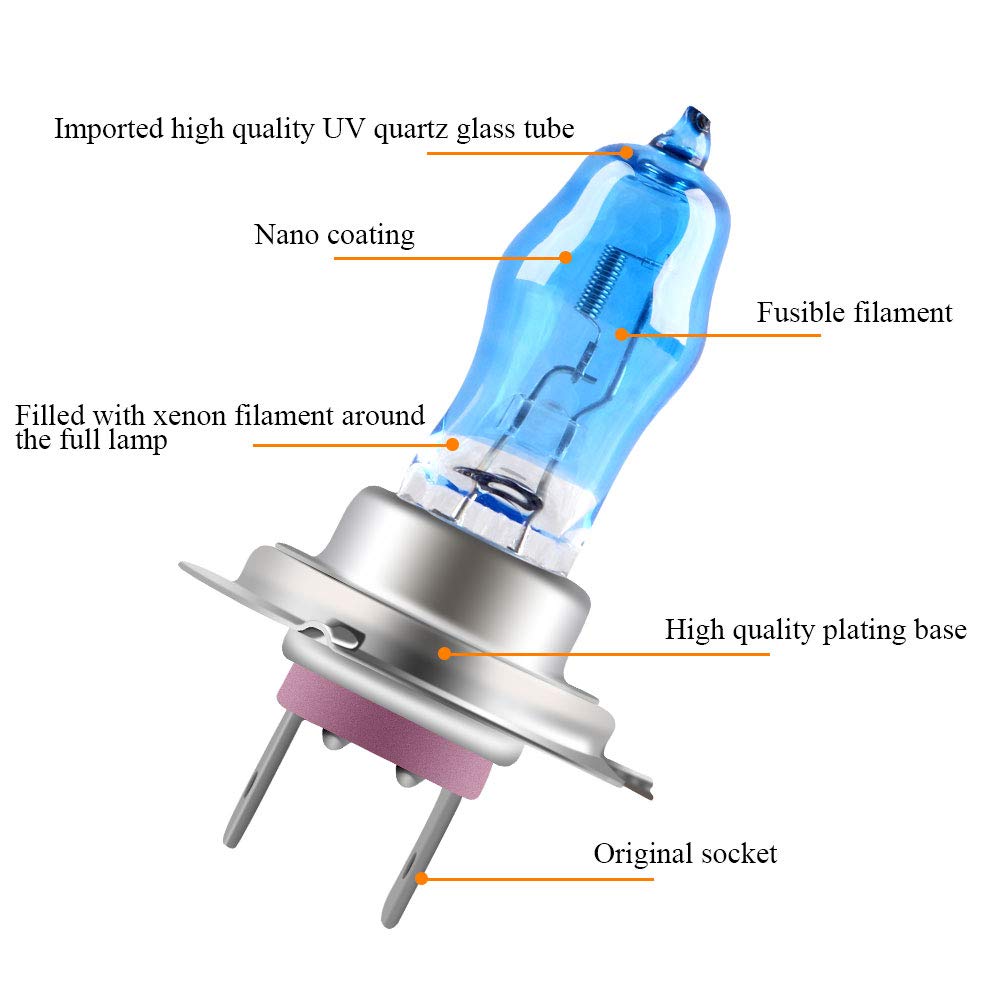 Imported high quality UV quartz glass tube

Nano coating

Fusible filament

Filled with xenon filament around the full lamp

High quality plating base

Original socket