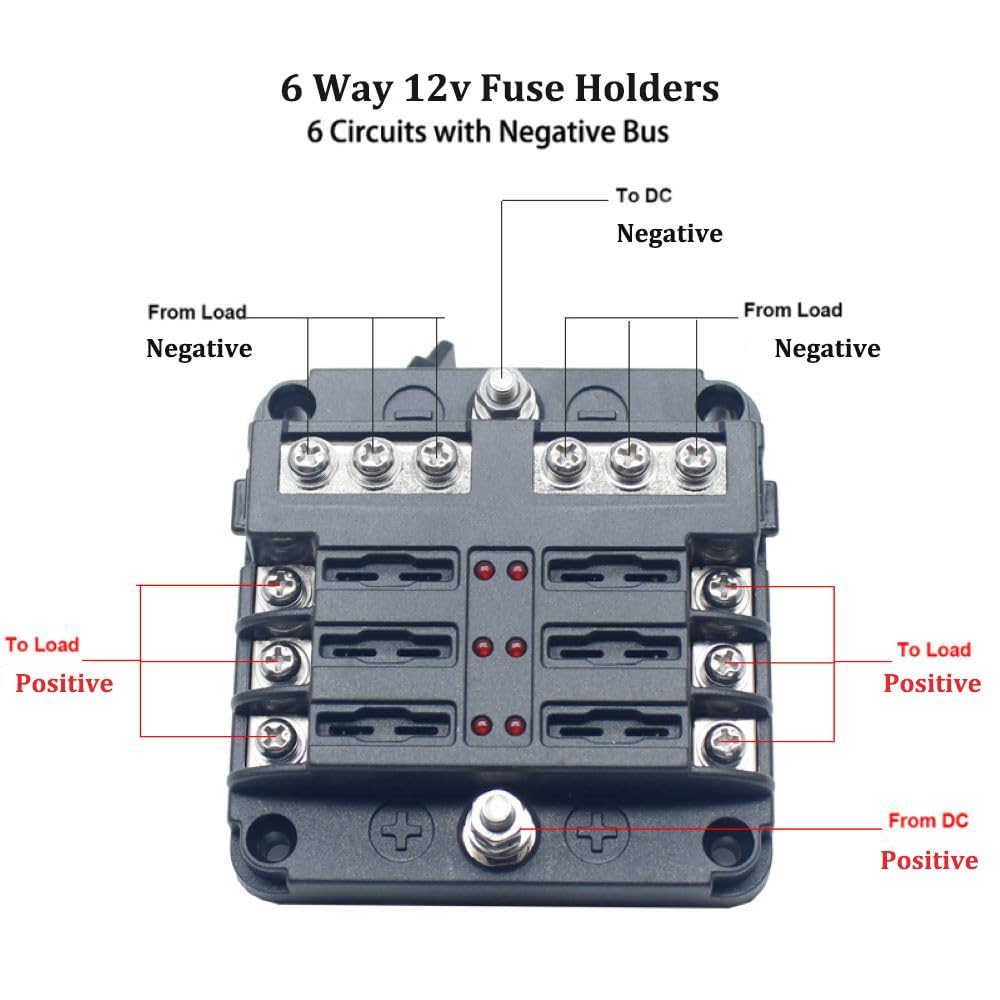 6 Way 12v Fuse Holders
6 Circuits with Negative Bus

To DC
Negative

From Load
Negative

From Load
Negative

To Load
Positive

To Load
Positive

From DC
Positive