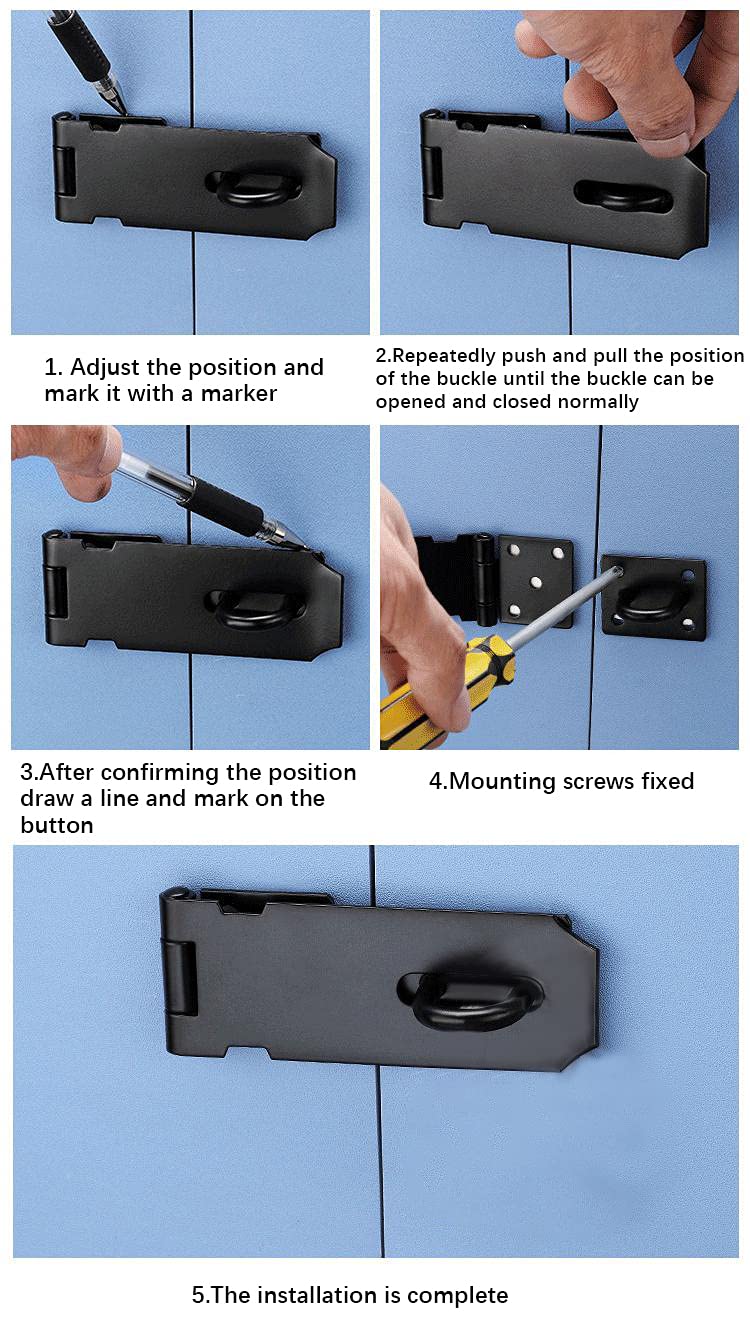 1. Adjust the position and mark it with a marker

2.Repeatedly push and pull the position of the buckle until the buckle can be opened and closed normally

3.After confirming the position draw a line and mark on the button

4.Mounting screws fixed

5.The installation is complete