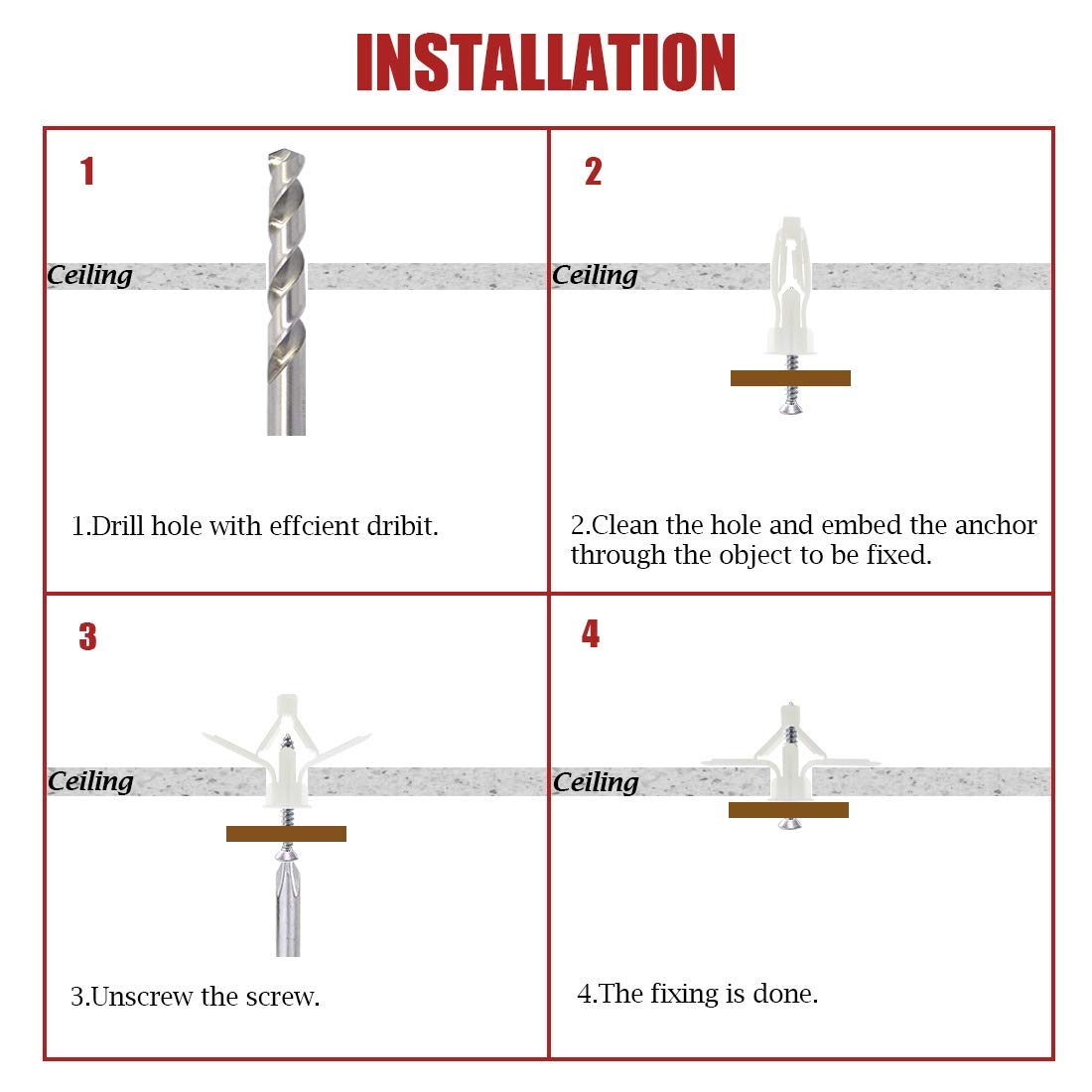 INSTALLATION

1

Ceiling

1.Drill hole with effcient dribit.

2

Ceiling

2.Clean the hole and embed the anchor through the object to be fixed.

3

Ceiling

3.Unscrew the screw.

4

Ceiling

4.The fixing is done.