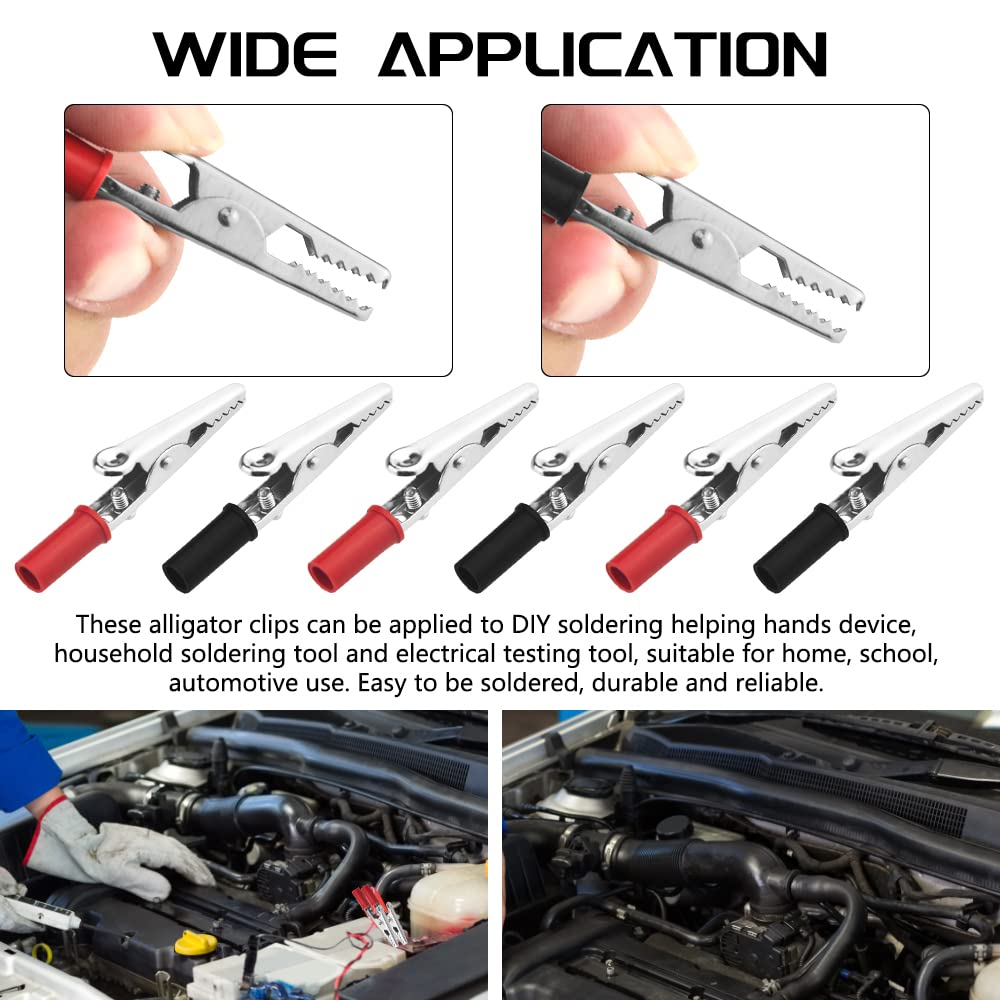 WIDE APPLICATION

These alligator clips can be applied to DIY soldering helping hands device, household soldering tool and electrical testing tool, suitable for home, school, automotive use. Easy to be soldered, durable and reliable.