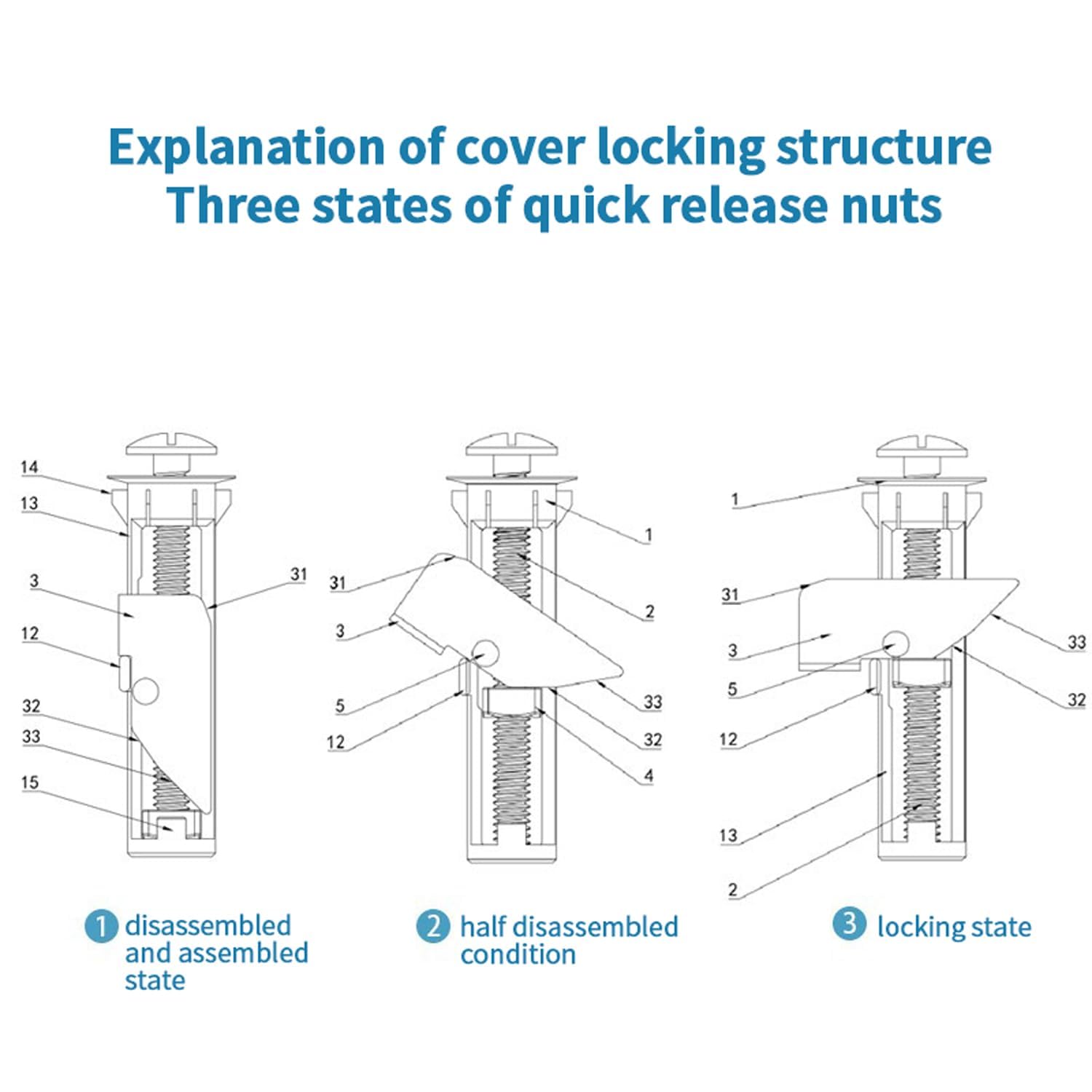 Explanation of cover locking structure
Three states of quick release nuts

14
13
3
12
32
33
15
31

31
3
5
12
1
2
33
32
4

1
31
3
5
12
13
2
33
32

1 disassembled and assembled state

2 half disassembled condition

3 locking state