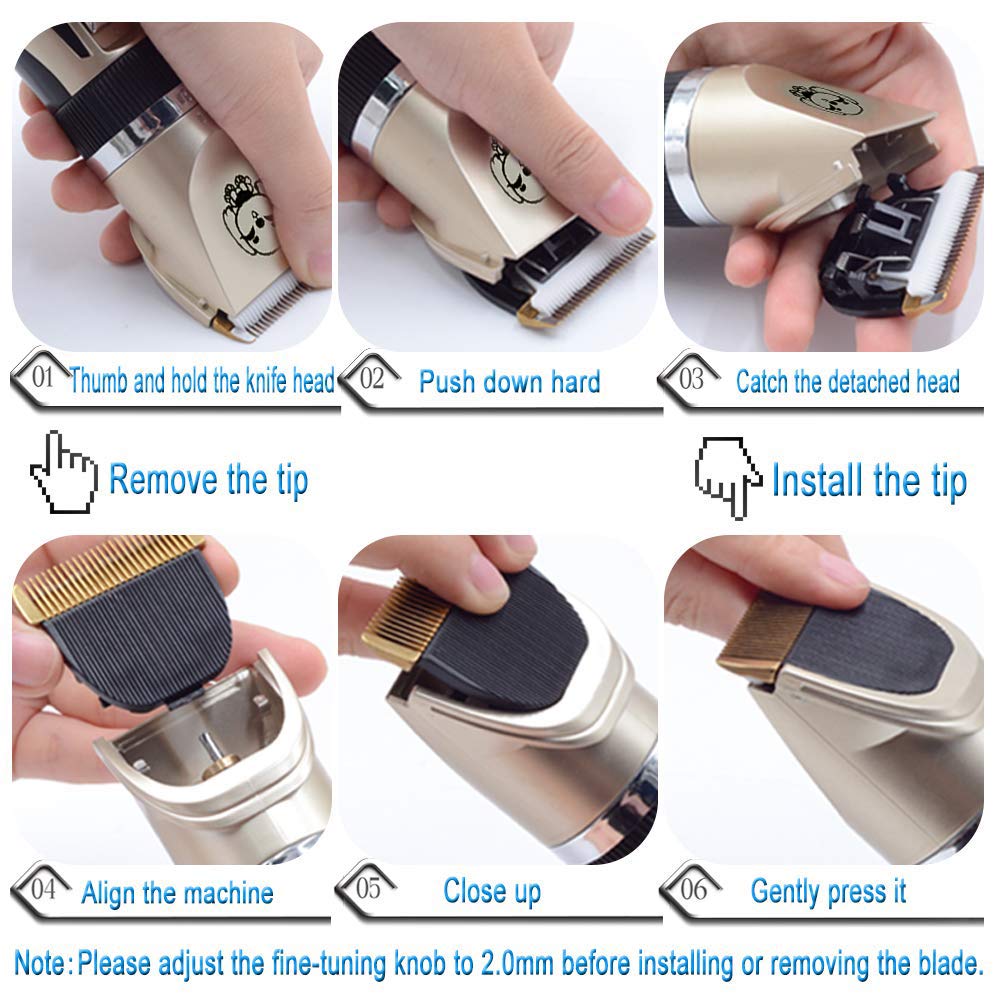 01 Thumb and hold the knife head

02 Push down hard

03 Catch the detached head

Remove the tip

Install the tip

04 Align the machine

05 Close up

06 Gently press it

Note: Please adjust the fine-tuning knob to 2.0mm before installing or removing the blade.