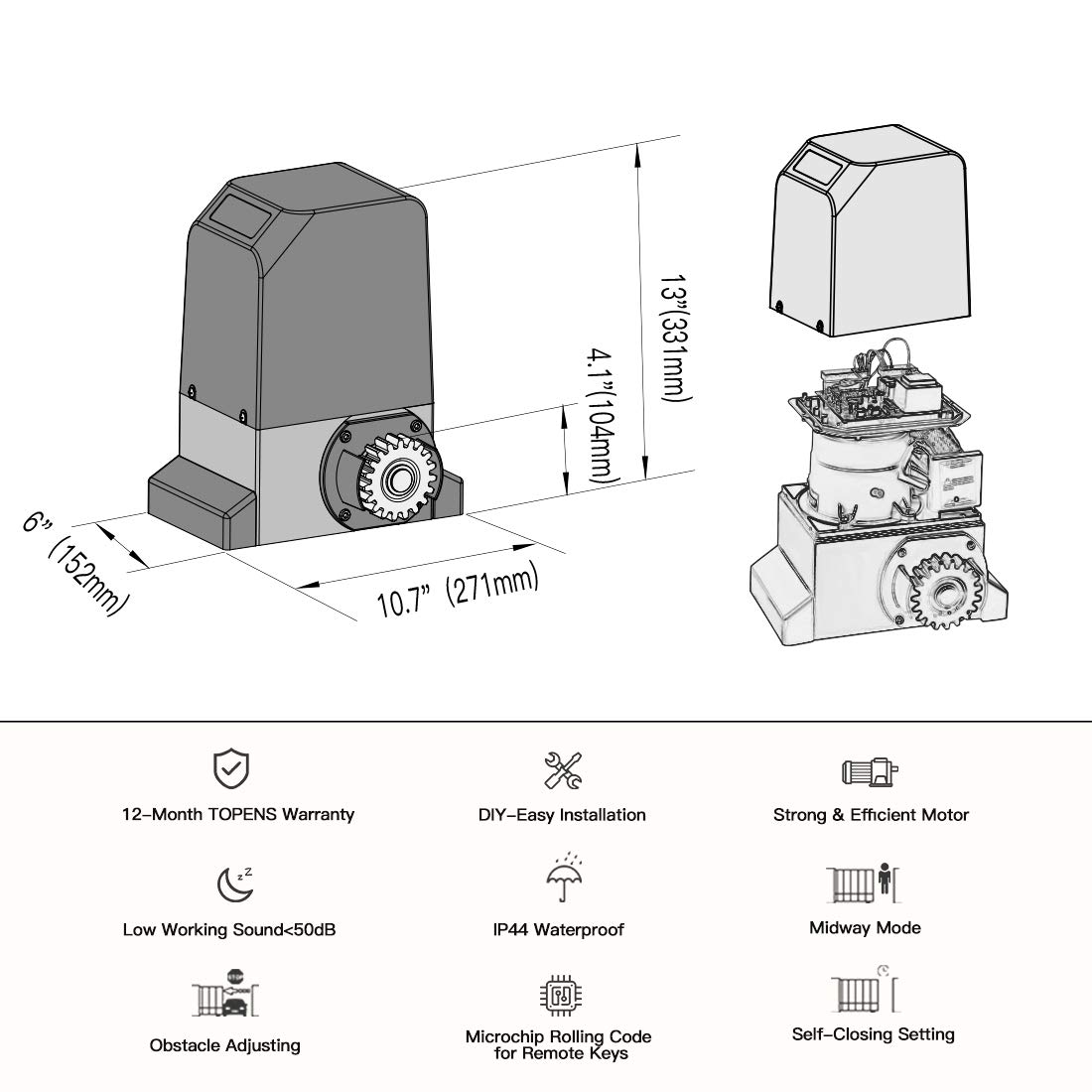 13"(331mm)

4.1"(104mm)

6" (152mm)

10.7" (271mm)

12-Month TOPENS Warranty

DIY-Easy Installation

Strong & Efficient Motor

Low Working Sound<50dB

IP44 Waterproof

Midway Mode

STOP

Obstacle Adjusting

Microchip Rolling Code for Remote Keys

Self-Closing Setting