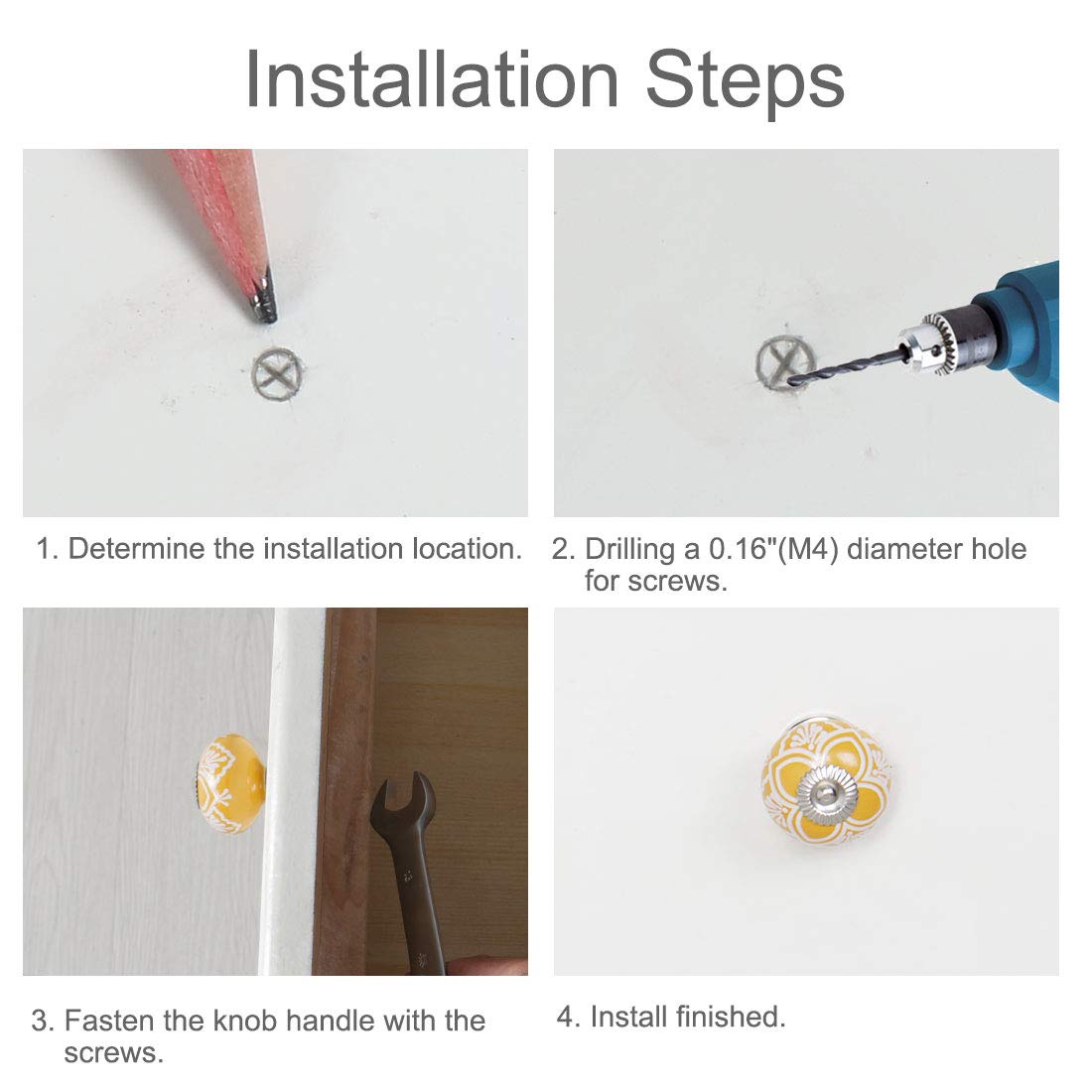 Installation Steps

1. Determine the installation location.

2. Drilling a 0.16"(M4) diameter hole for screws.

3. Fasten the knob handle with the screws.

4. Install finished.