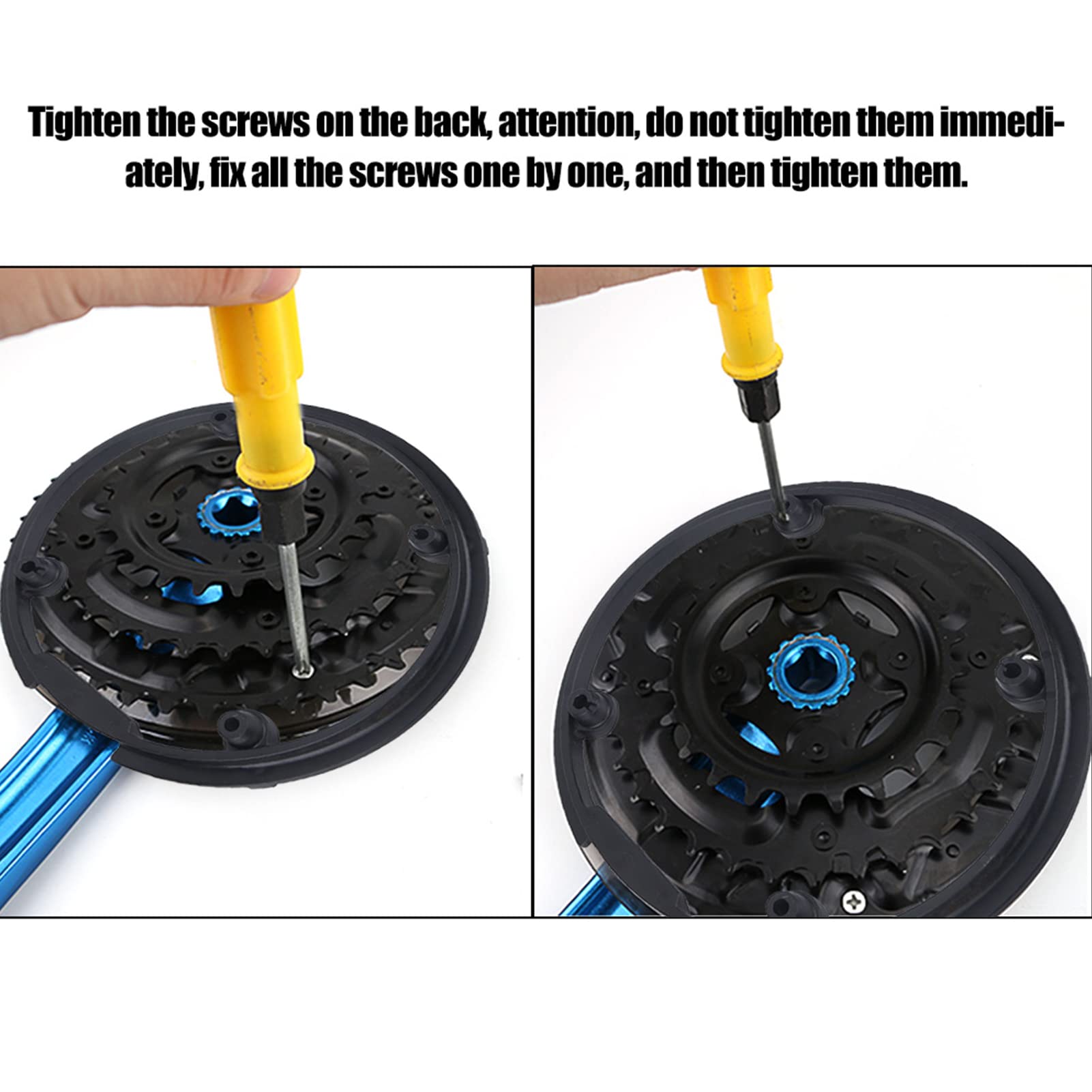 Tighten the screws on the back, attention, do not tighten them immediately, fix all the screws one by one, and then tighten them.