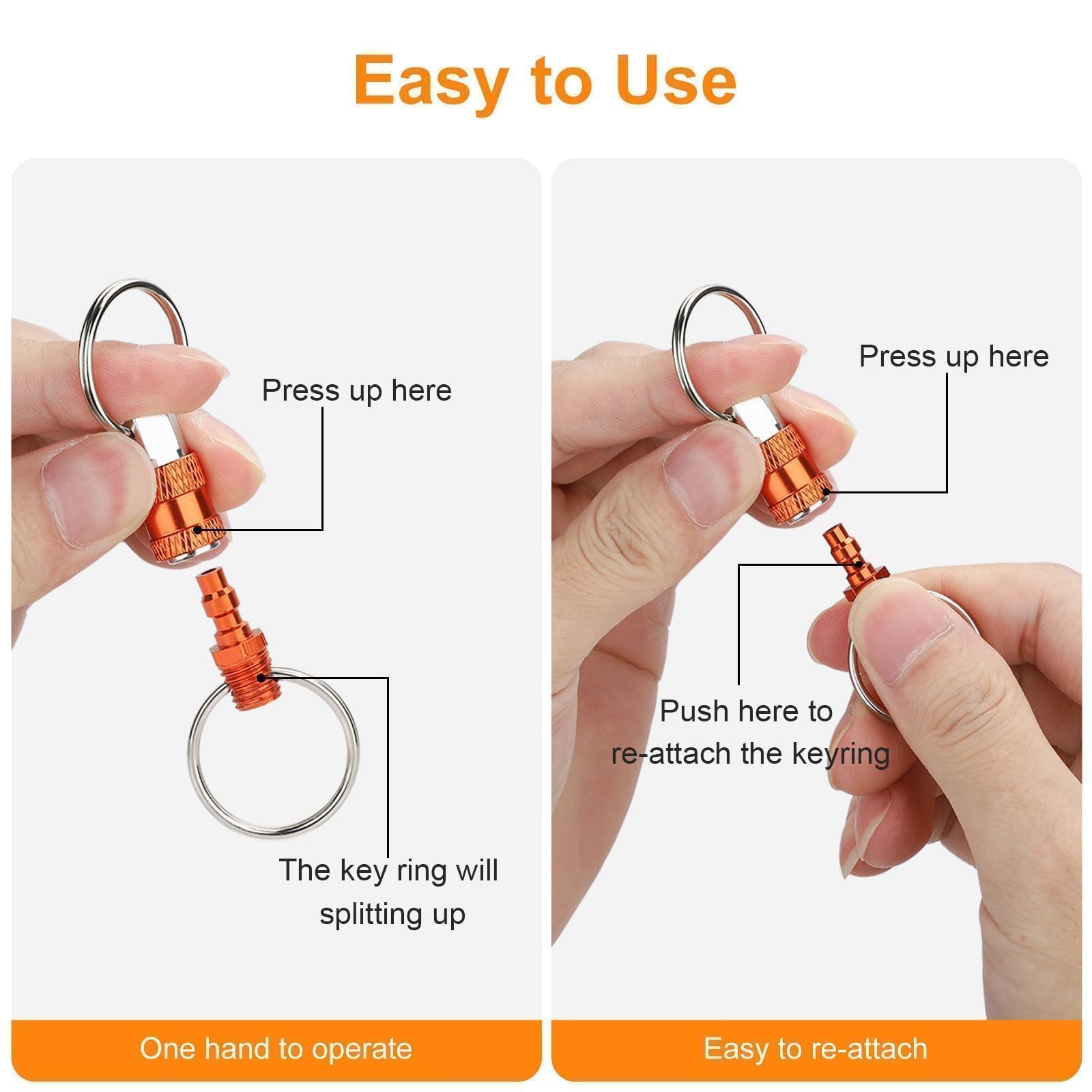 Easy to Use

Press up here

The key ring will splitting up

One hand to operate

Press up here

Push here to re-attach the keyring

Easy to re-attach