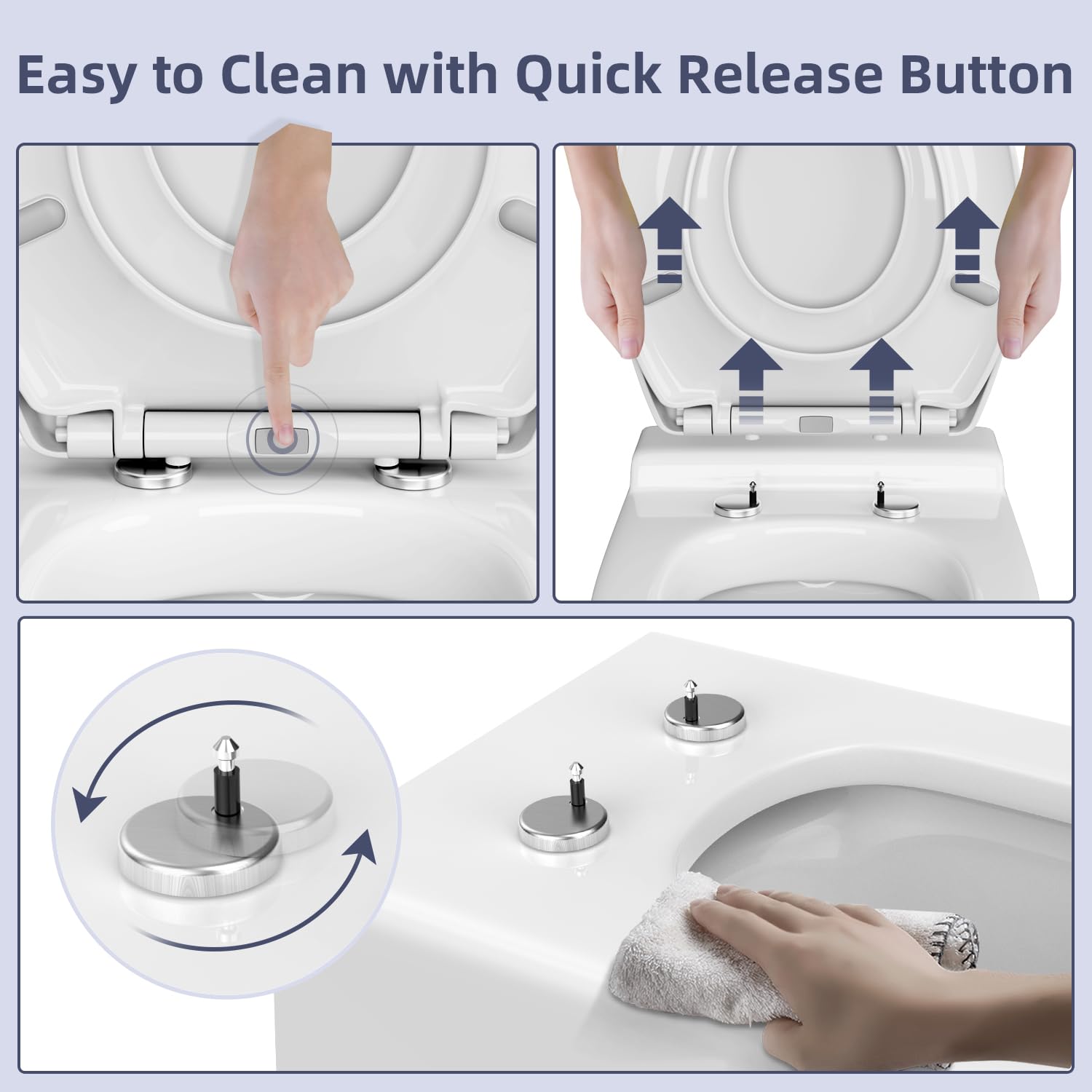 Easy to Clean with Quick Release Button