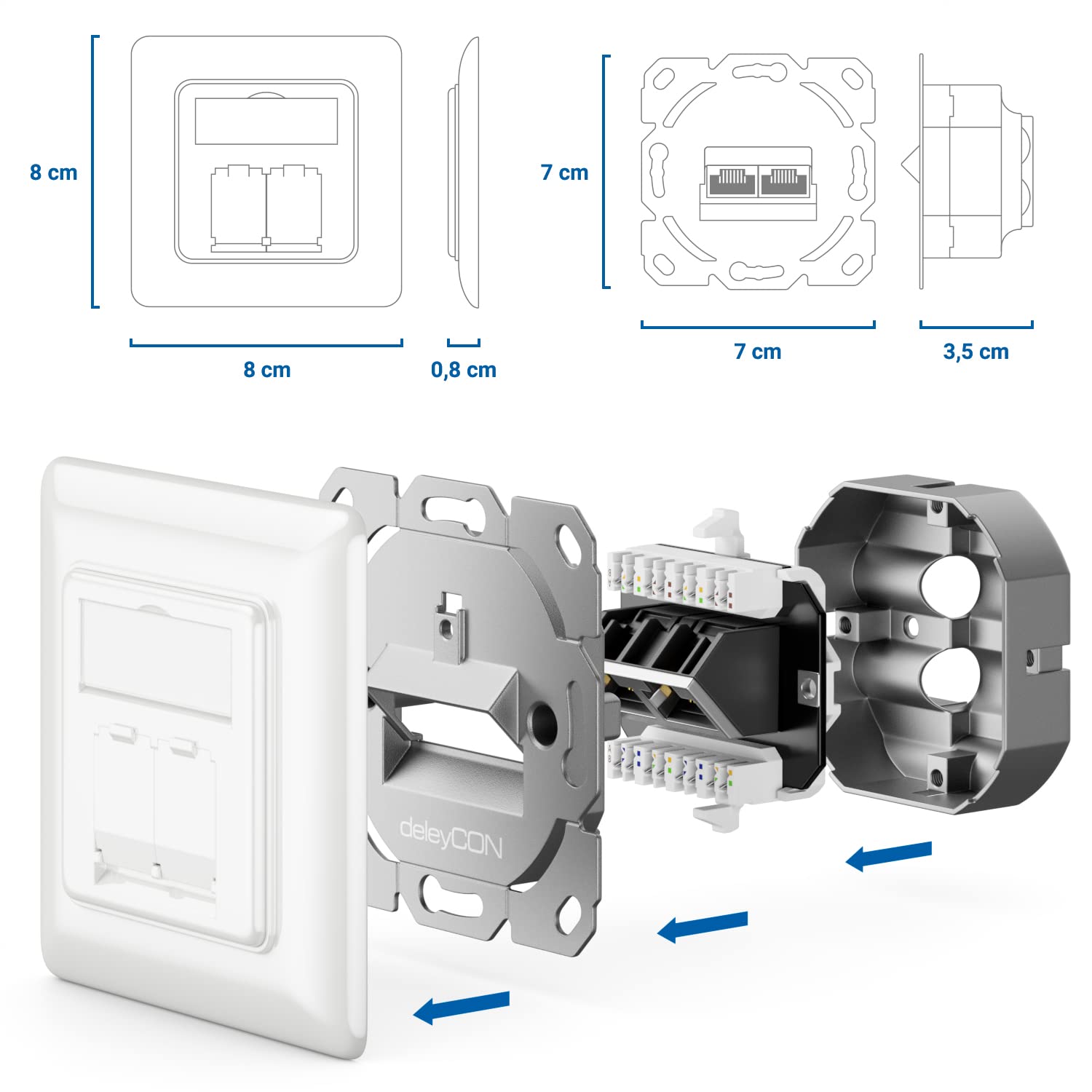 8 cm

8 cm

0,8 cm

7 cm

7 cm

3,5 cm

deleyCON