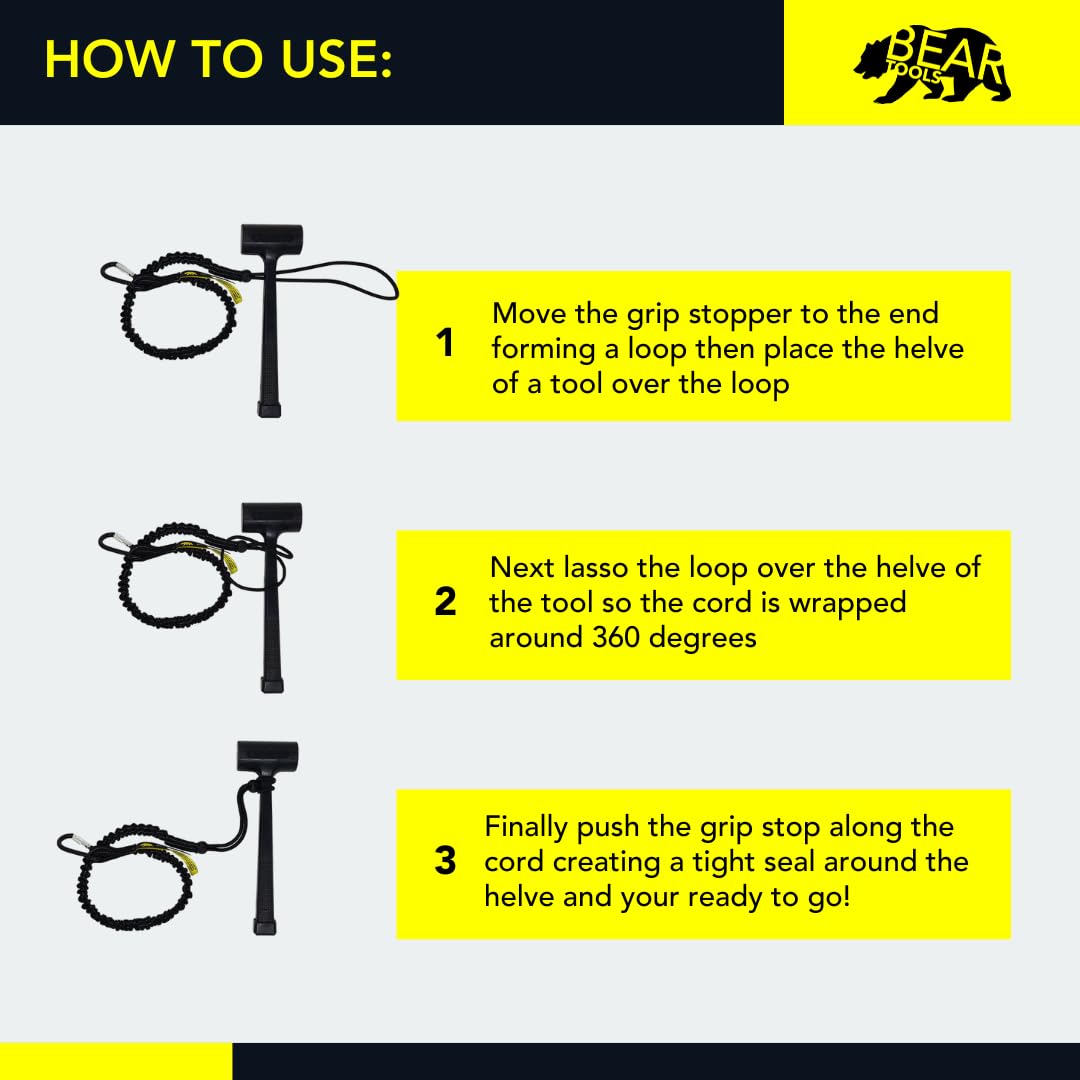 HOW TO USE:

BEAR TOOLS

1 Move the grip stopper to the end forming a loop then place the helve of a tool over the loop

2 Next lasso the loop over the helve of the tool so the cord is wrapped around 360 degrees

3 Finally push the grip stop along the cord creating a tight seal around the helve and your ready to go!