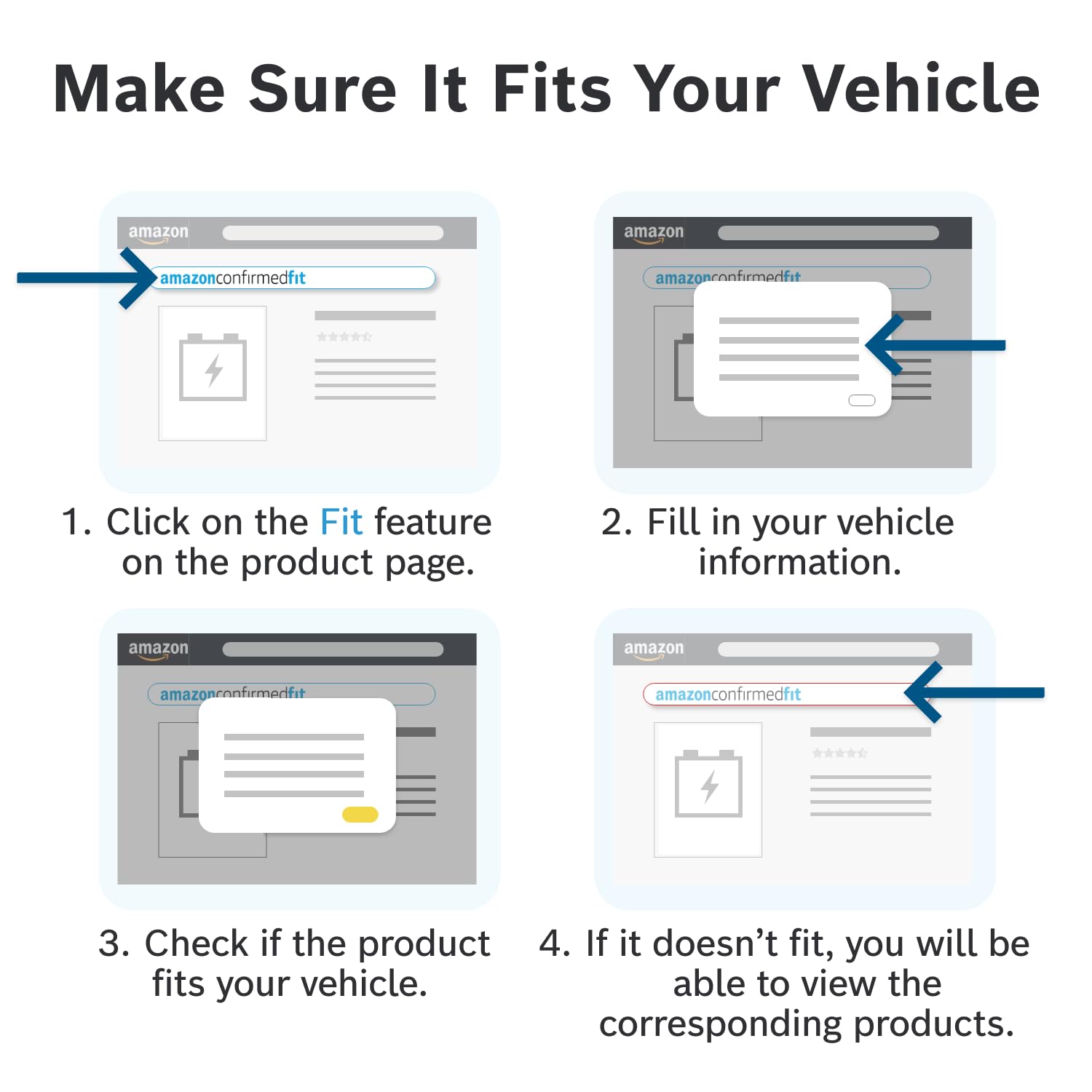 Make Sure It Fits Your Vehicle

amazon
amazonconfirmedfit

1. Click on the Fit feature on the product page.

amazon
amazonconfirmedfit

2. Fill in your vehicle information.

amazon
amazonconfirmedfit

3. Check if the product fits your vehicle.

amazon
amazonconfirmedfit

4. If it doesn't fit, you will be able to view the corresponding products.