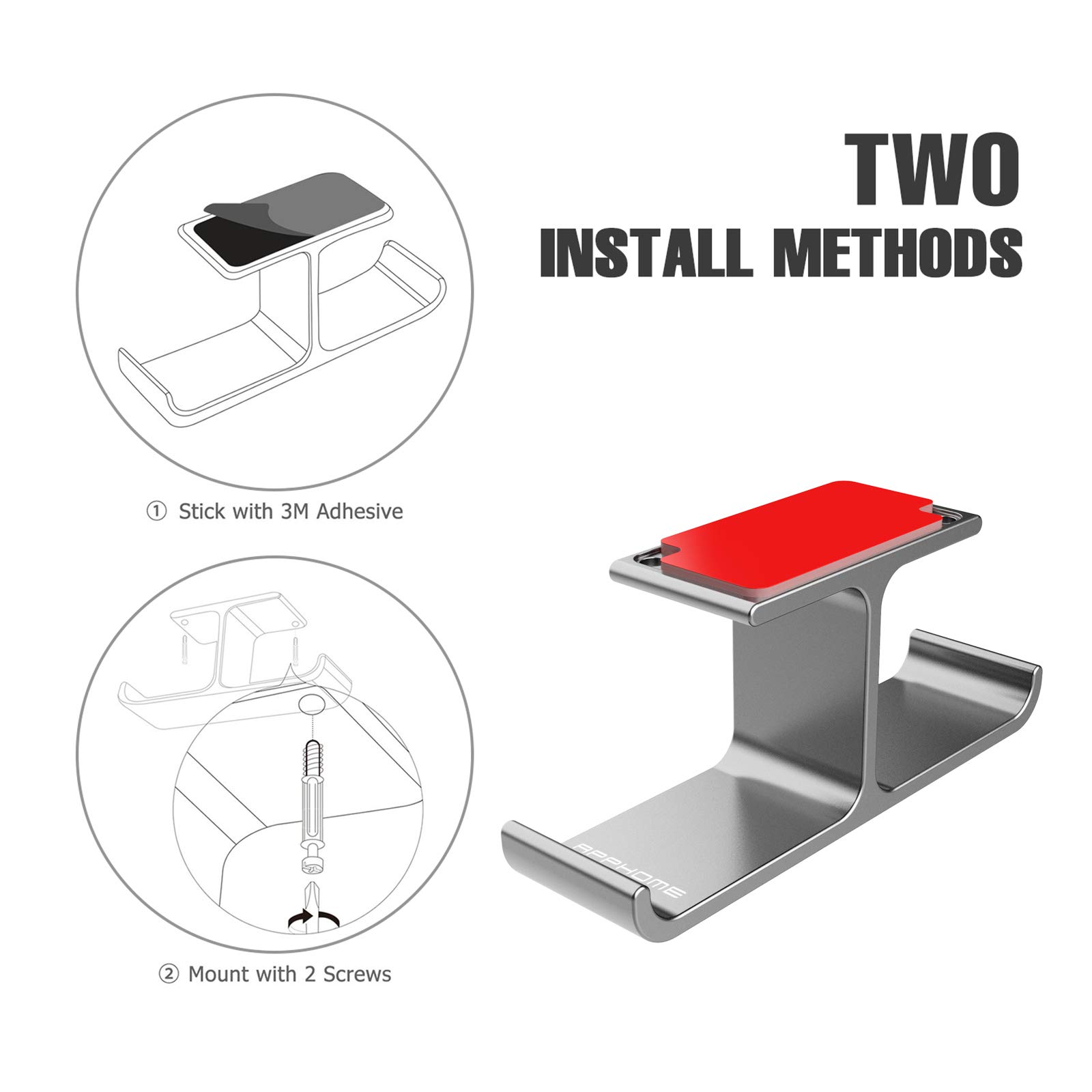 TWO
INSTALL METHODS

① Stick with 3M Adhesive

② Mount with 2 Screws

APPHOME