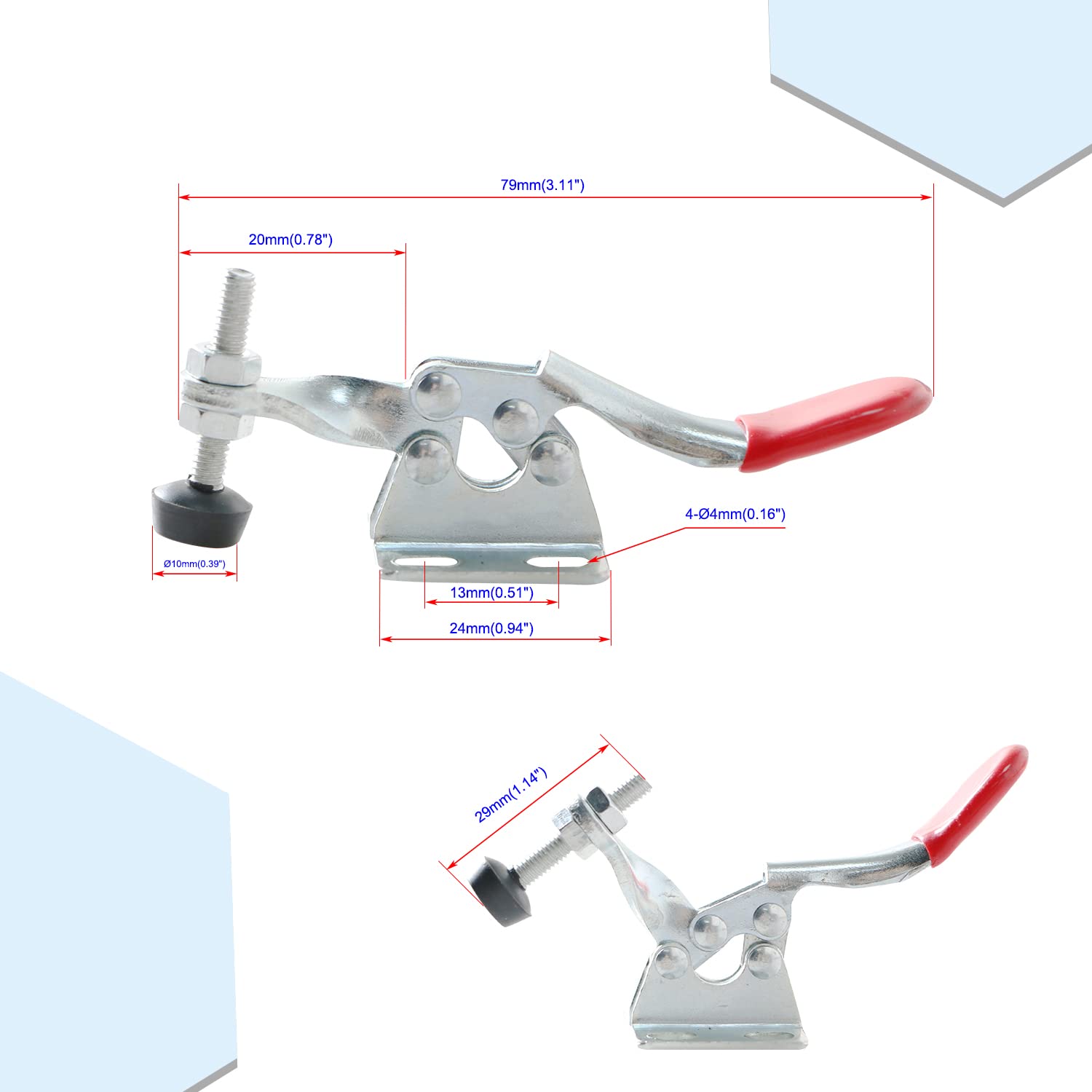 79mm(3.11")

20mm(0.78")

4-Ø4mm(0.16")

Ø10mm(0.39")

13mm(0.51")

24mm(0.94")

29mm(1.14")