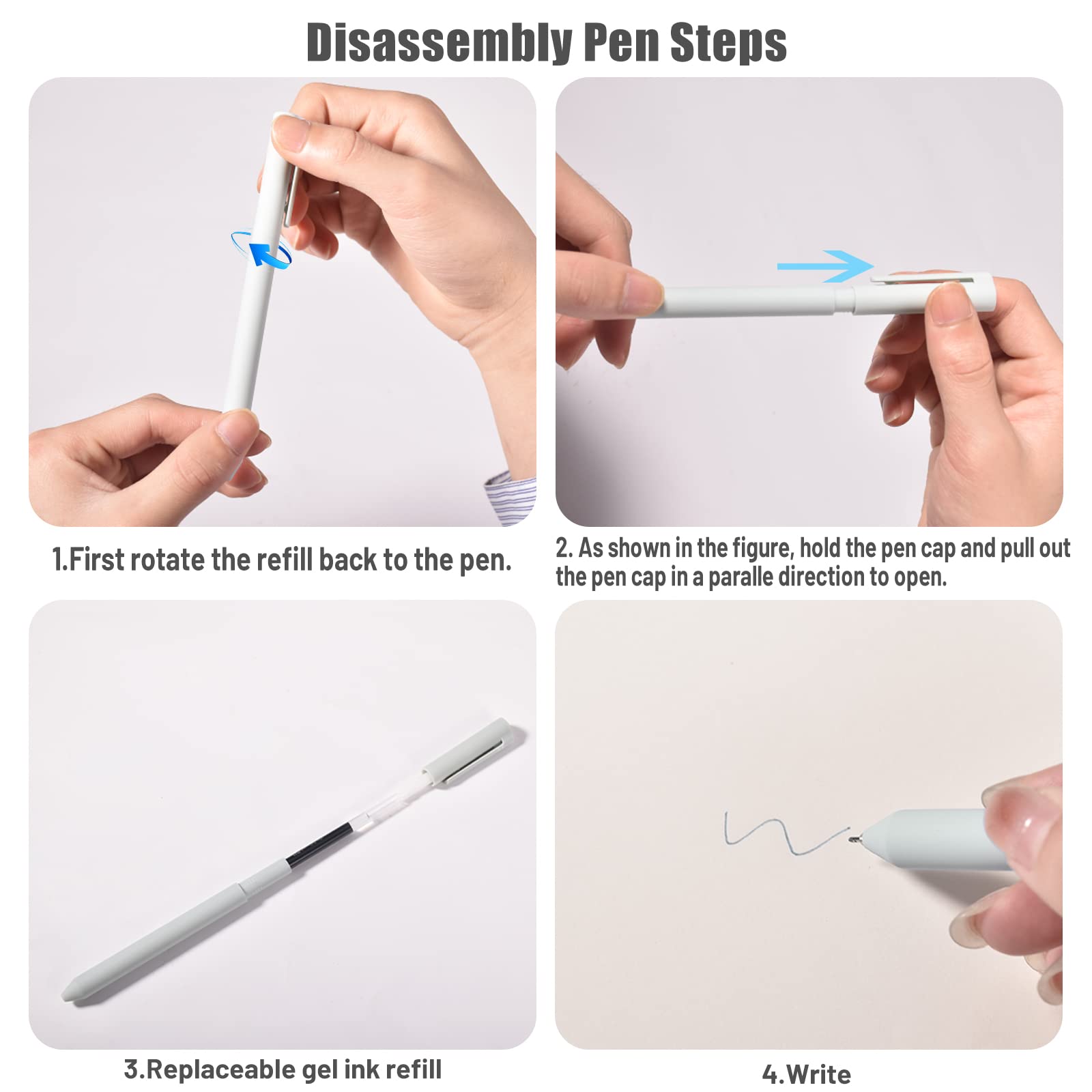 Disassembly Pen Steps

1.First rotate the refill back to the pen.

2. As shown in the figure, hold the pen cap and pull out the pen cap in a paralle direction to open.

3.Replaceable gel ink refill

4.Write