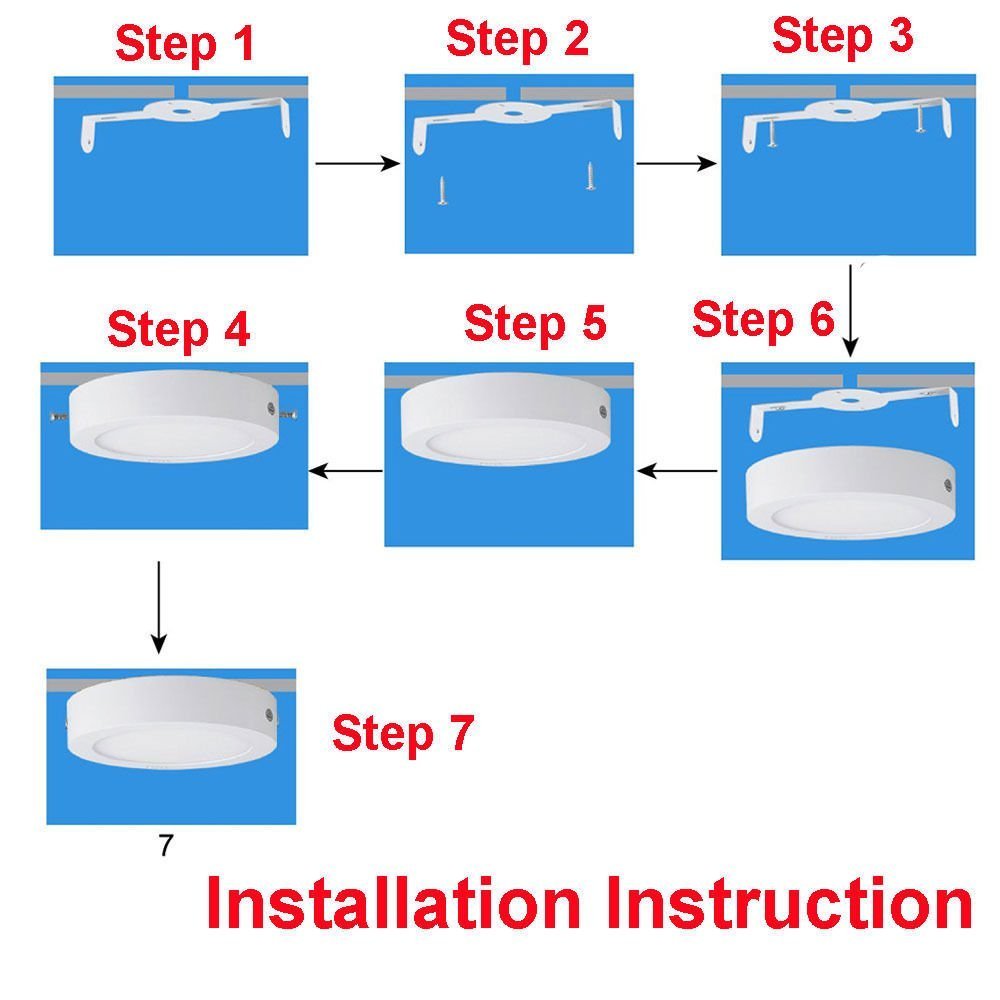 Step 1

Step 2

Step 3

Step 4

Step 5

Step 6

Step 7

7

Installation Instruction