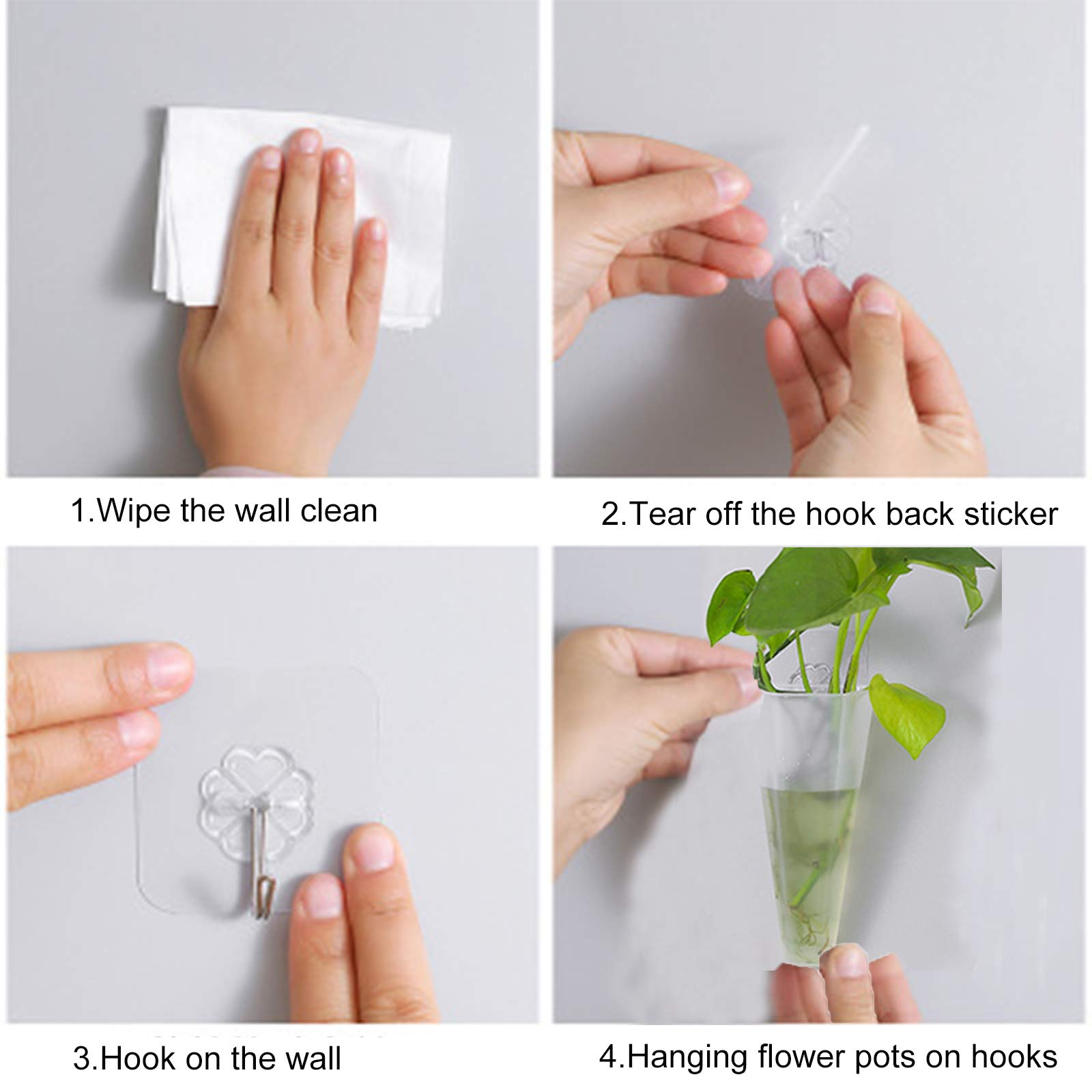 1.Wipe the wall clean

2.Tear off the hook back sticker

3.Hook on the wall

4.Hanging flower pots on hooks