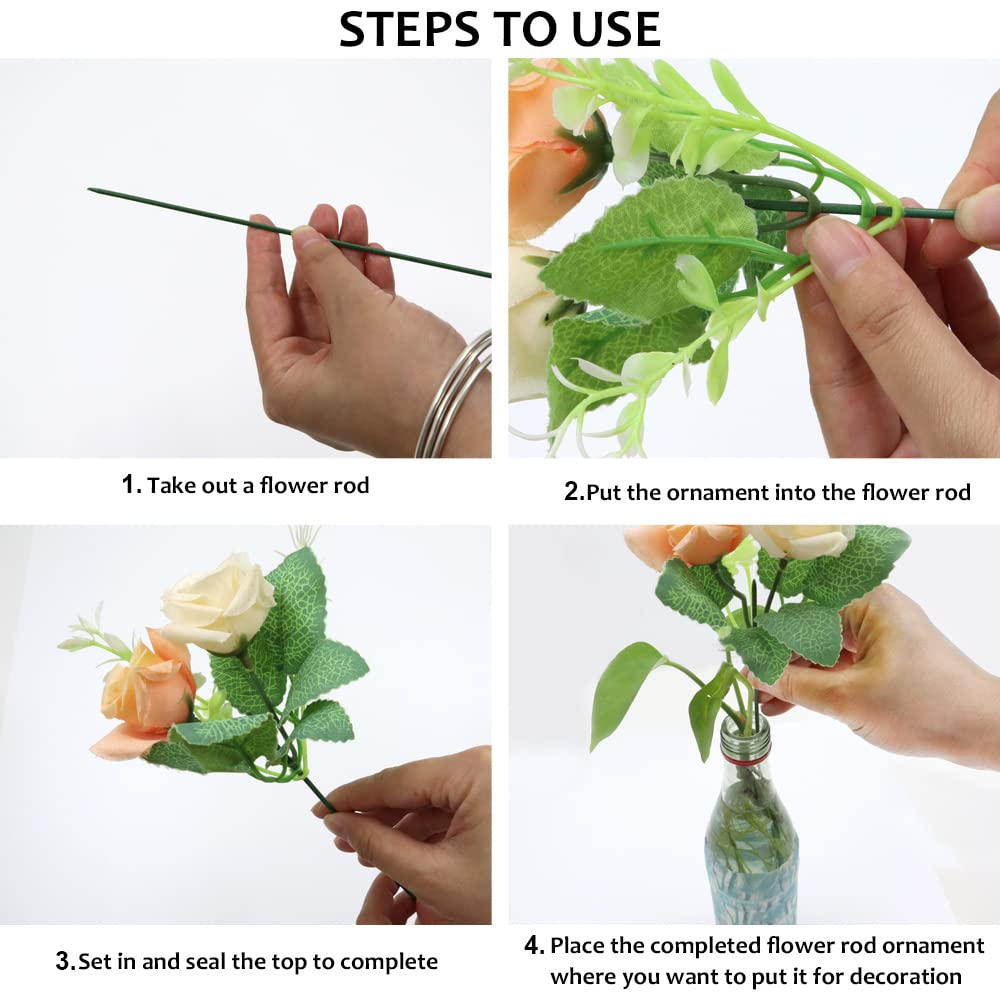 STEPS TO USE

1. Take out a flower rod

2.Put the ornament into the flower rod

3.Set in and seal the top to complete

4. Place the completed flower rod ornament where you want to put it for decoration