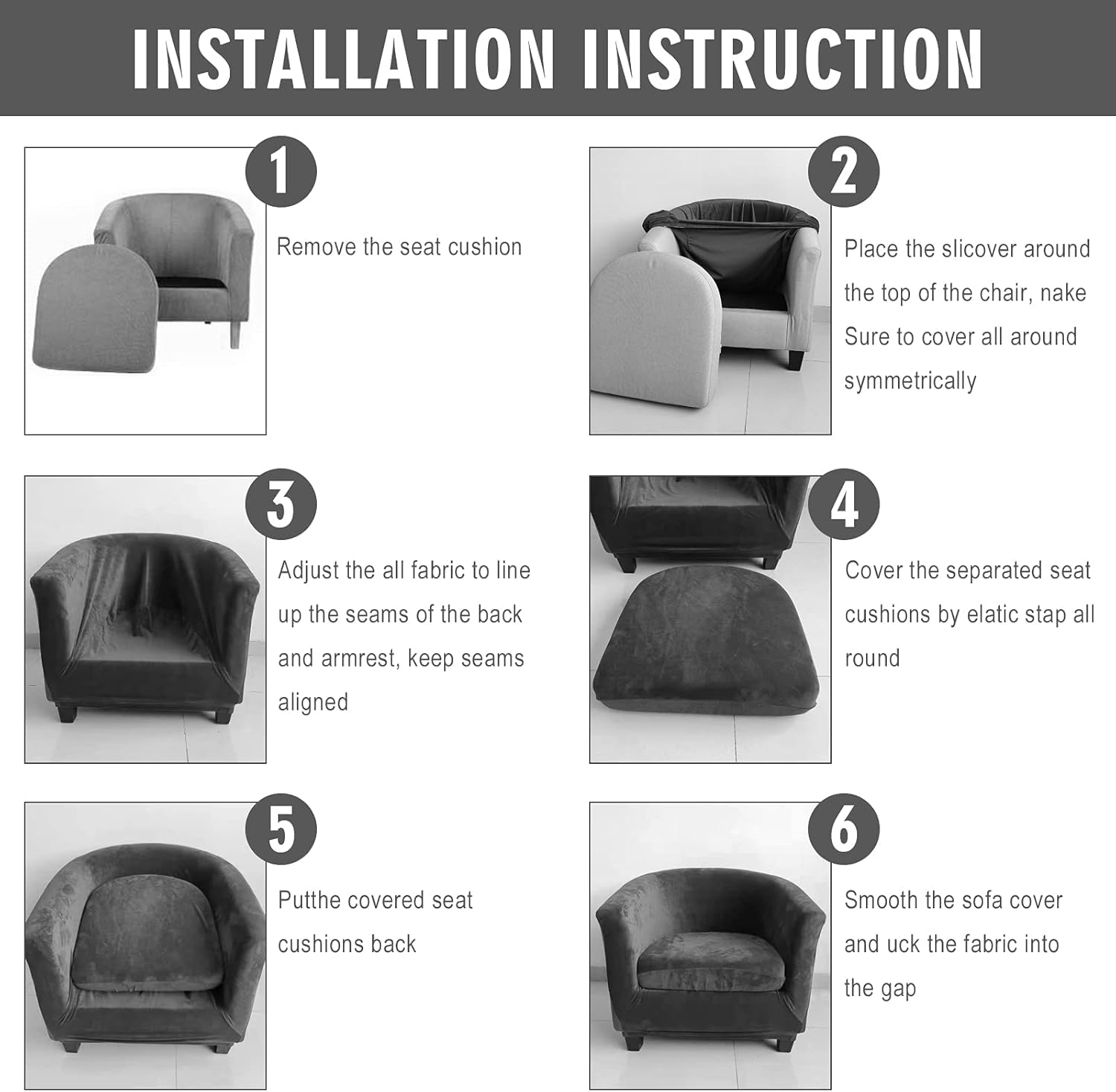 INSTALLATION INSTRUCTION

1

Remove the seat cushion

2

Place the slicover around the top of the chair, nake Sure to cover all around symmetrically

3

Adjust the all fabric to line up the seams of the back and armrest, keep seams aligned

4

Cover the separated seat cushions by elatic stap all round

5

Putthe covered seat cushions back

6

Smooth the sofa cover and uck the fabric into the gap