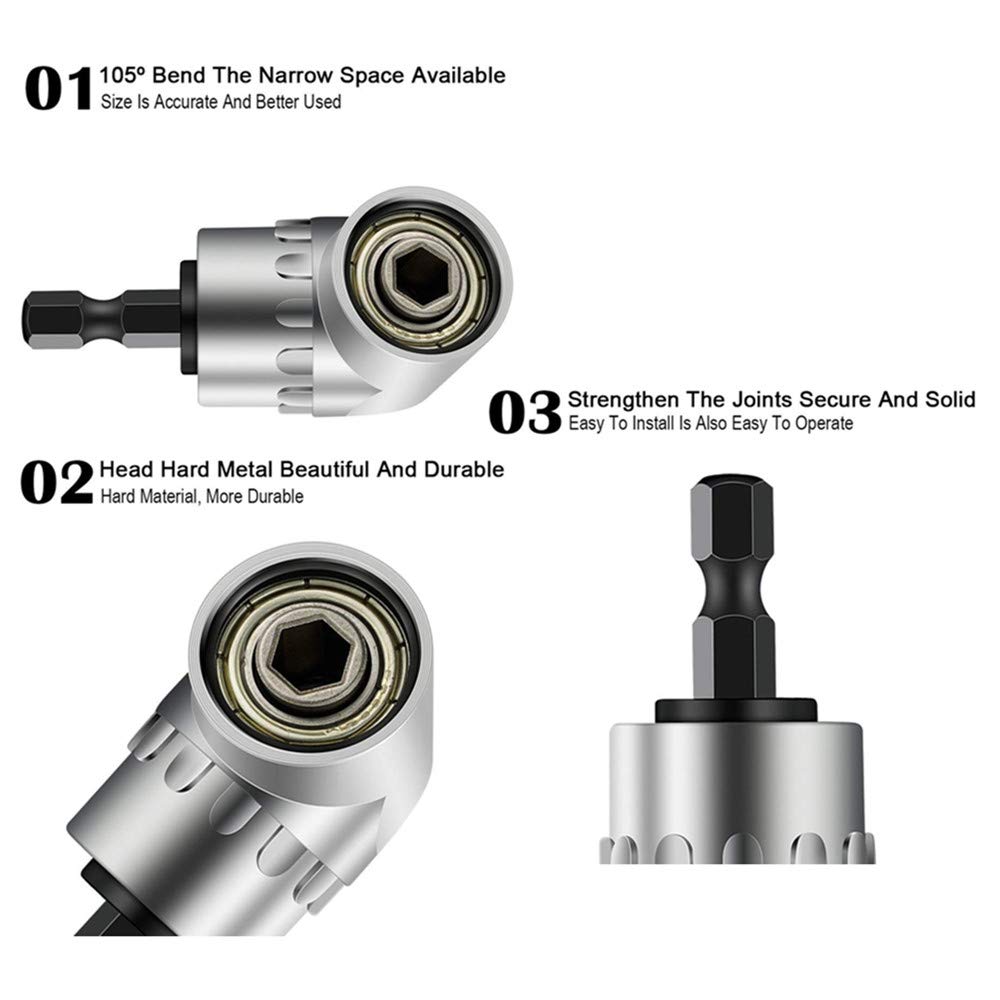 01 105º Bend The Narrow Space Available
Size Is Accurate And Better Used

03 Strengthen The Joints Secure And Solid
Easy To Install Is Also Easy To Operate

02 Head Hard Metal Beautiful And Durable
Hard Material, More Durable