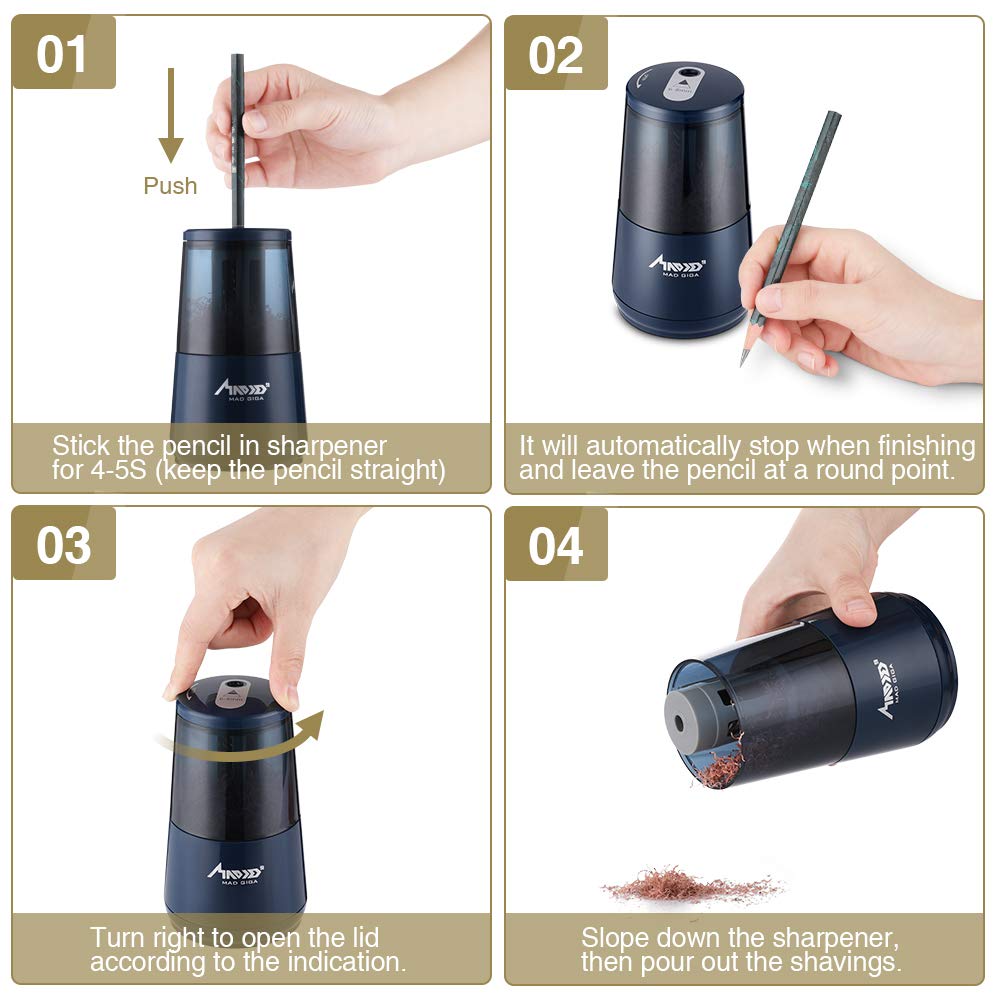 01

Push

MAD GIGA

Stick the pencil in sharpener for 4-5S (keep the pencil straight)

02

MAD GIGA

It will automatically stop when finishing and leave the pencil at a round point.

03

MAD GIGA

Turn right to open the lid according to the indication.

04

MAD GIGA

Slope down the sharpener, then pour out the shavings.