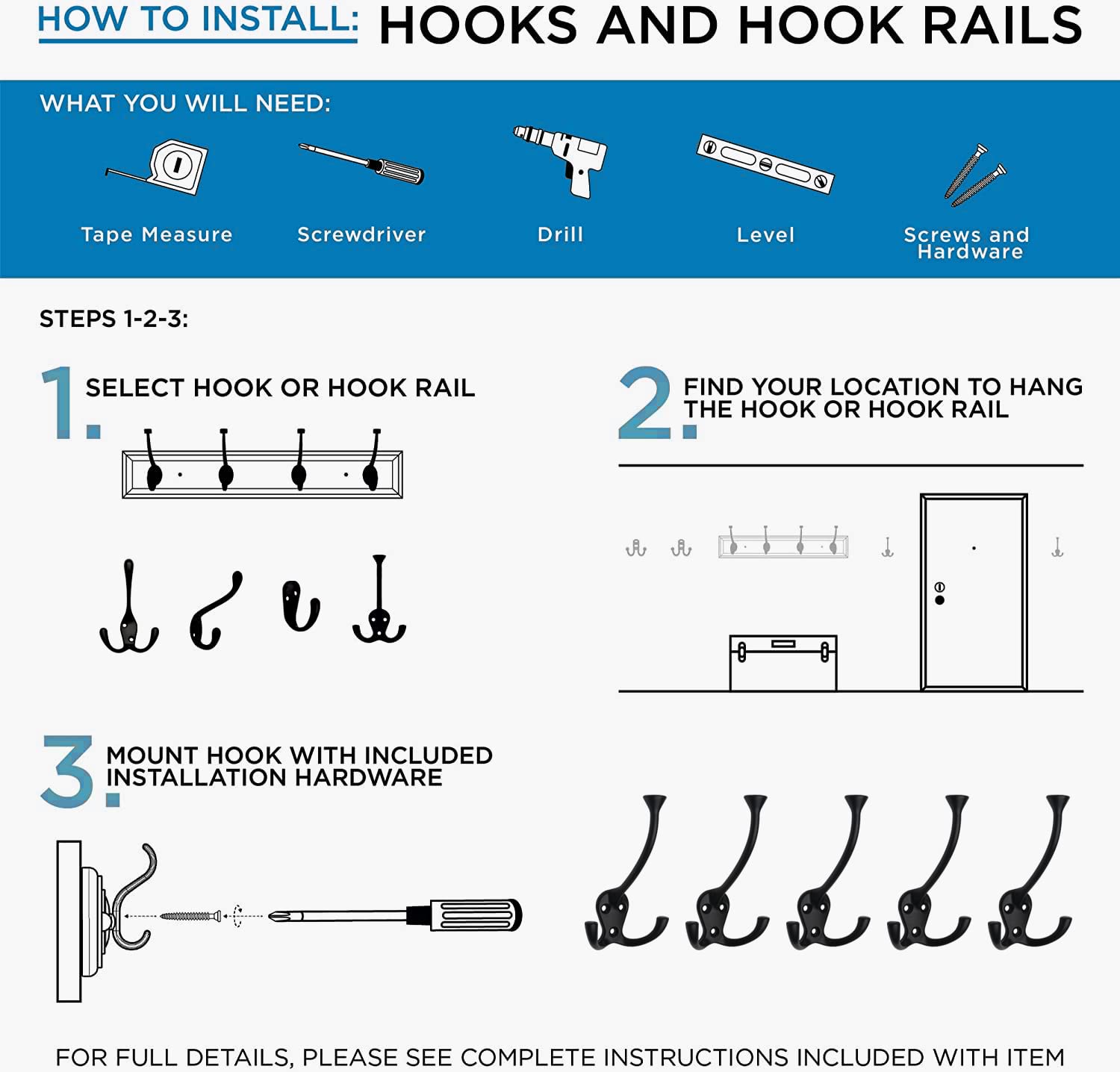 HOW TO INSTALL: HOOKS AND HOOK RAILS

WHAT YOU WILL NEED:

Tape Measure

Screwdriver

Drill

Level

Screws and Hardware

STEPS 1-2-3:

1. SELECT HOOK OR HOOK RAIL

2. FIND YOUR LOCATION TO HANG THE HOOK OR HOOK RAIL

3. MOUNT HOOK WITH INCLUDED INSTALLATION HARDWARE

FOR FULL DETAILS, PLEASE SEE COMPLETE INSTRUCTIONS INCLUDED WITH ITEM