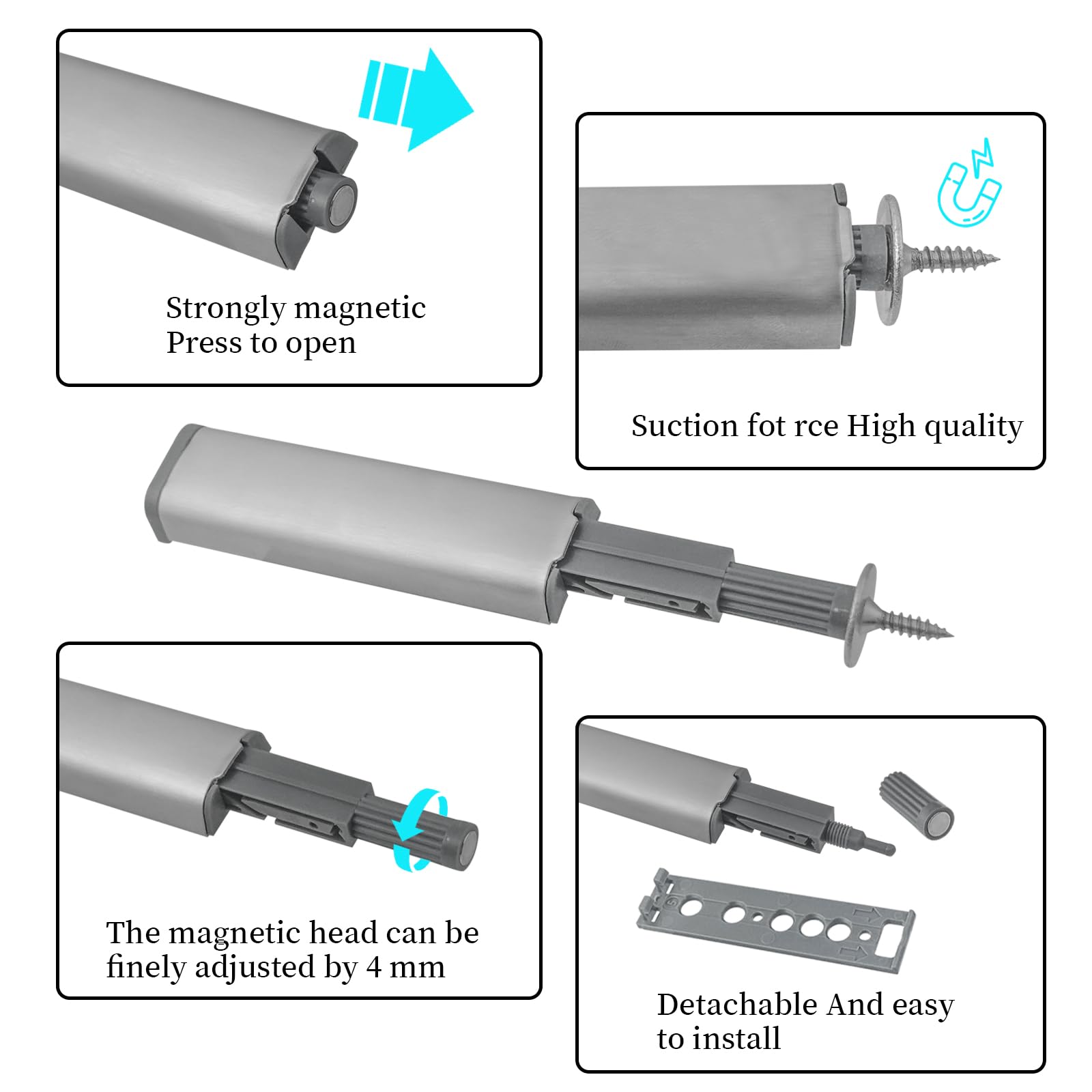 Strongly magnetic
Press to open

Suction fot rce High quality

The magnetic head can be finely adjusted by 4 mm

Detachable And easy to install