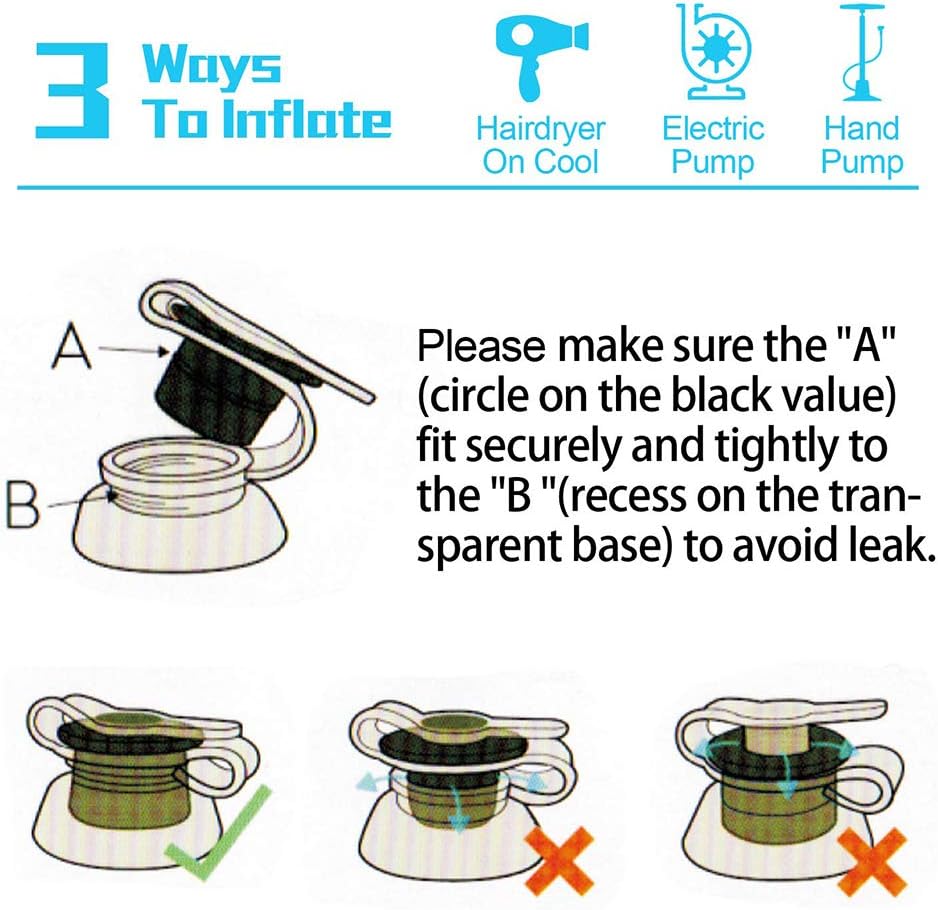 3 Ways To Inflate

Hairdryer On Cool

Electric Pump

Hand Pump

A

B

Please make sure the "A" (circle on the black value) fit securely and tightly to the "B "(recess on the transparent base) to avoid leak.