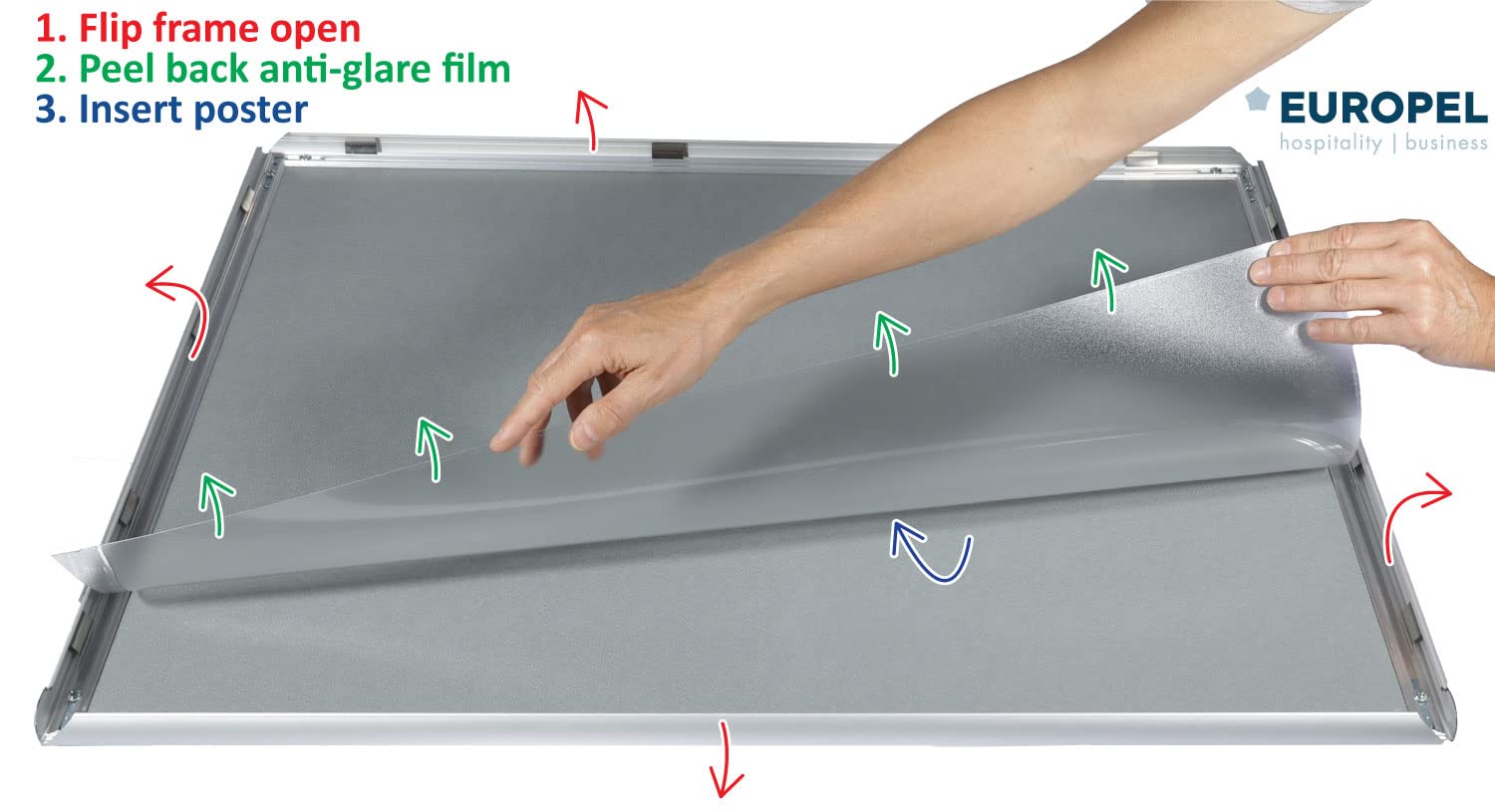 1. Flip frame open
2. Peel back anti-glare film
3. Insert poster

EUROPEL
hospitality | business