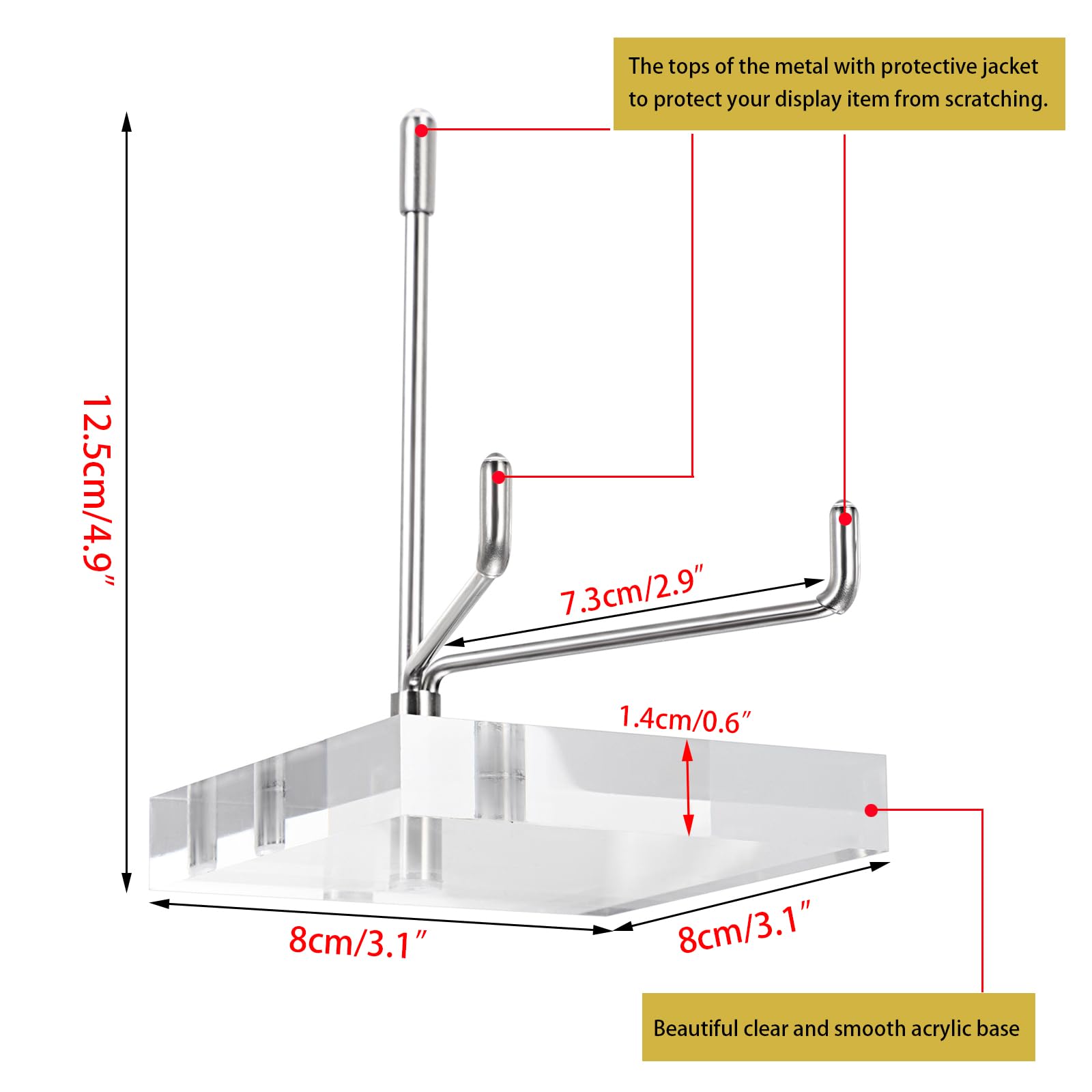 The tops of the metal with protective jacket to protect your display item from scratching.

12.5cm/4.9″

7.3cm/2.9″

1.4cm/0.6″

8cm/3.1″

8cm/3.1″

Beautiful clear and smooth acrylic base