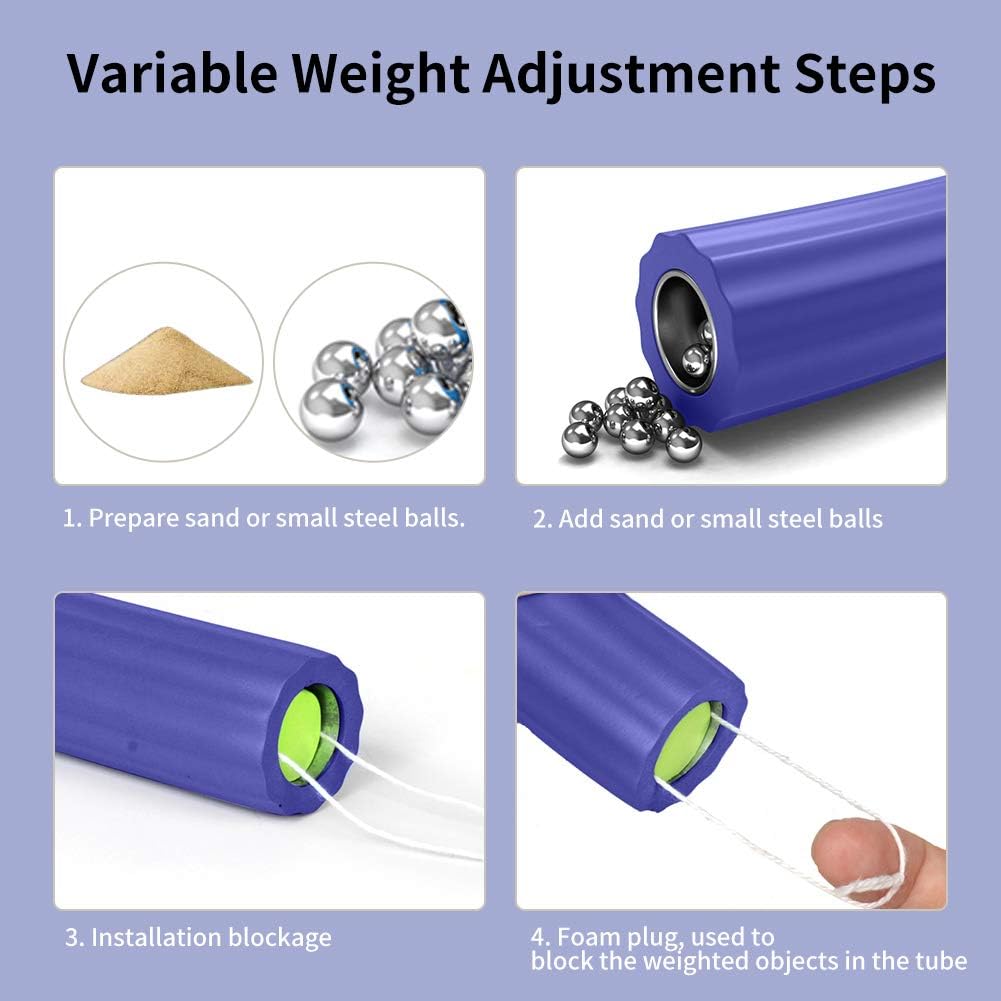 Variable Weight Adjustment Steps

1. Prepare sand or small steel balls.

2. Add sand or small steel balls

3. Installation blockage

4. Foam plug, used to block the weighted objects in the tube