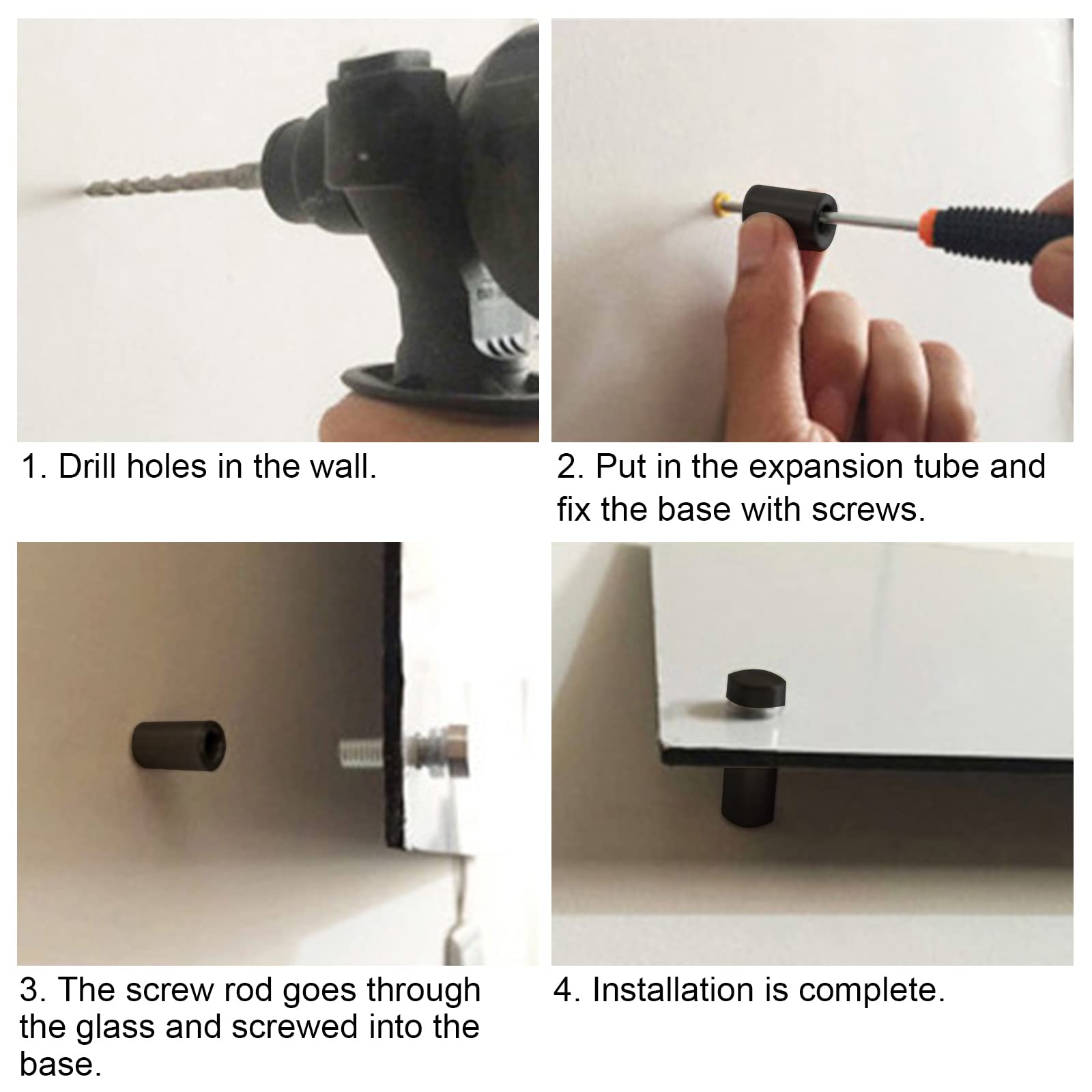 1. Drill holes in the wall.

2. Put in the expansion tube and fix the base with screws.

3. The screw rod goes through the glass and screwed into the base.

4. Installation is complete.