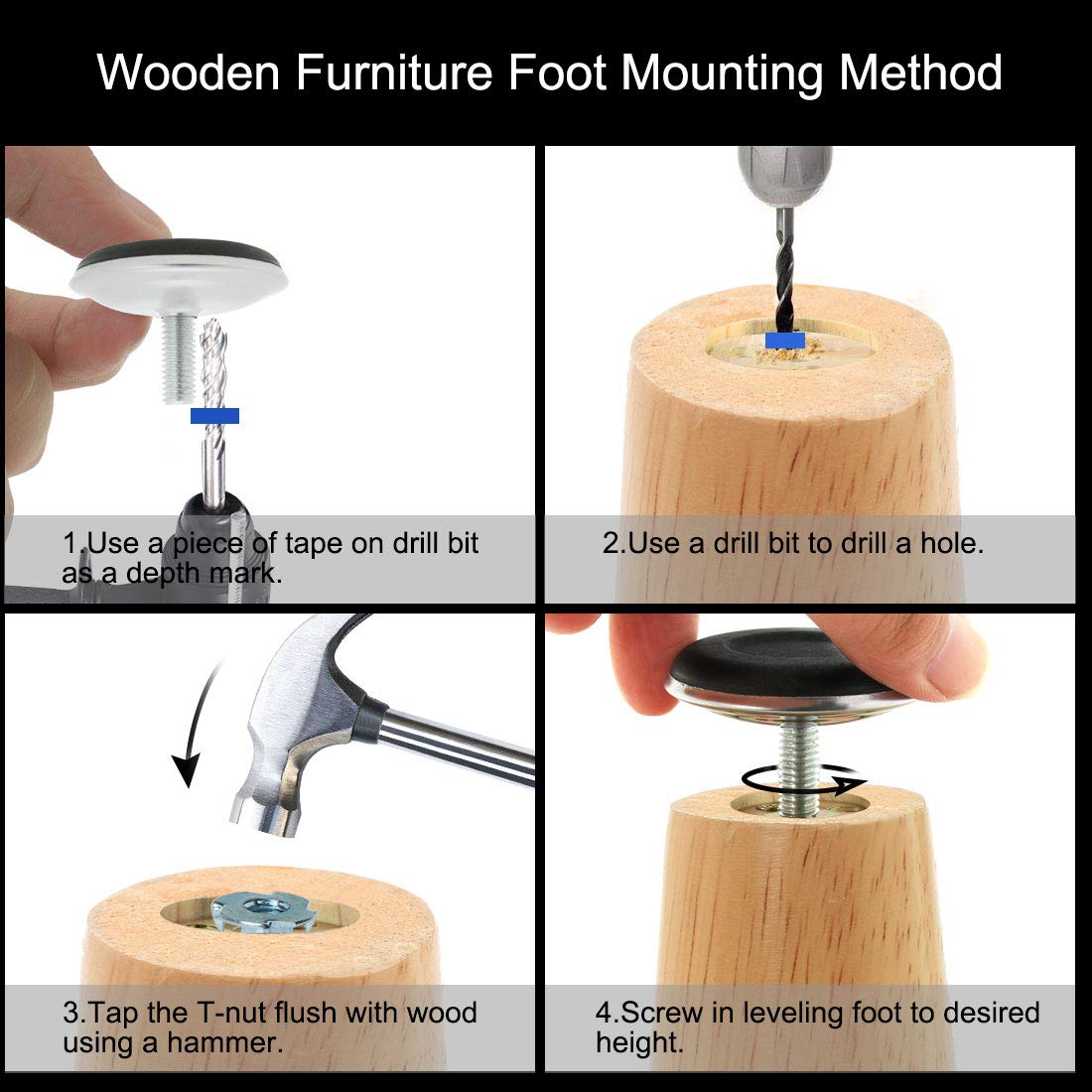 Wooden Furniture Foot Mounting Method

1.Use a piece of tape on drill bit as a depth mark.

2.Use a drill bit to drill a hole.

3.Tap the T-nut flush with wood using a hammer.

4.Screw in leveling foot to desired height.