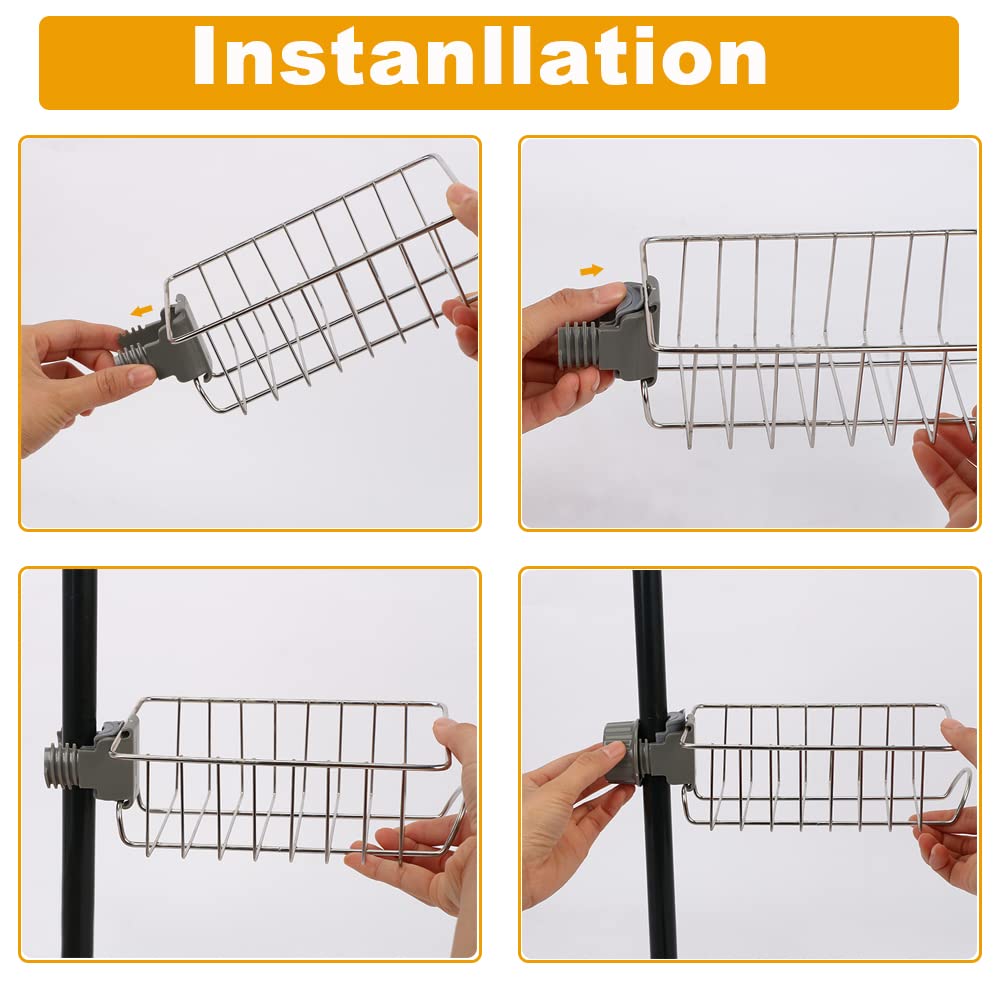 Instanllation