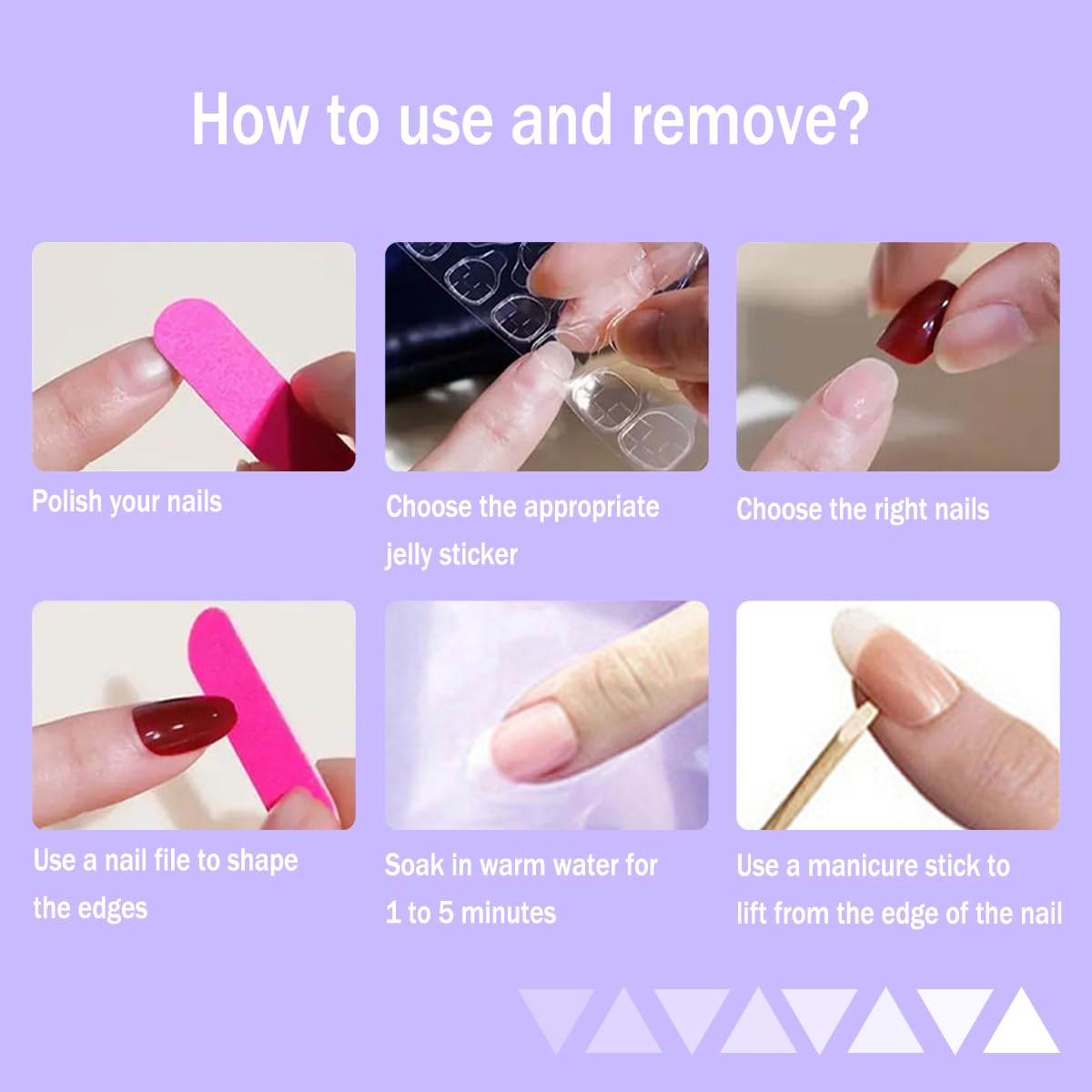 How to use and remove?

Polish your nails

Choose the appropriate jelly sticker

Choose the right nails

Use a nail file to shape the edges

Soak in warm water for 1 to 5 minutes

Use a manicure stick to lift from the edge of the nail