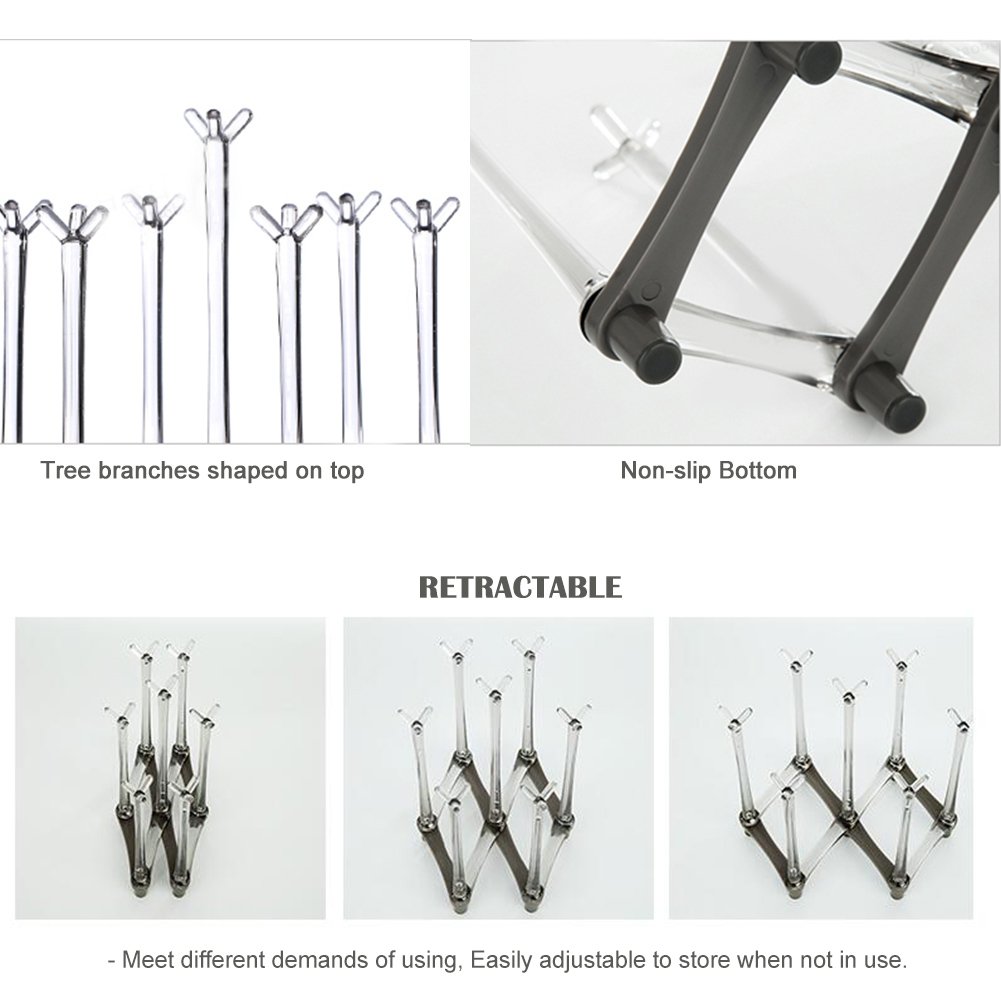 Tree branches shaped on top

Non-slip Bottom

RETRACTABLE

- Meet different demands of using, Easily adjustable to store when not in use.