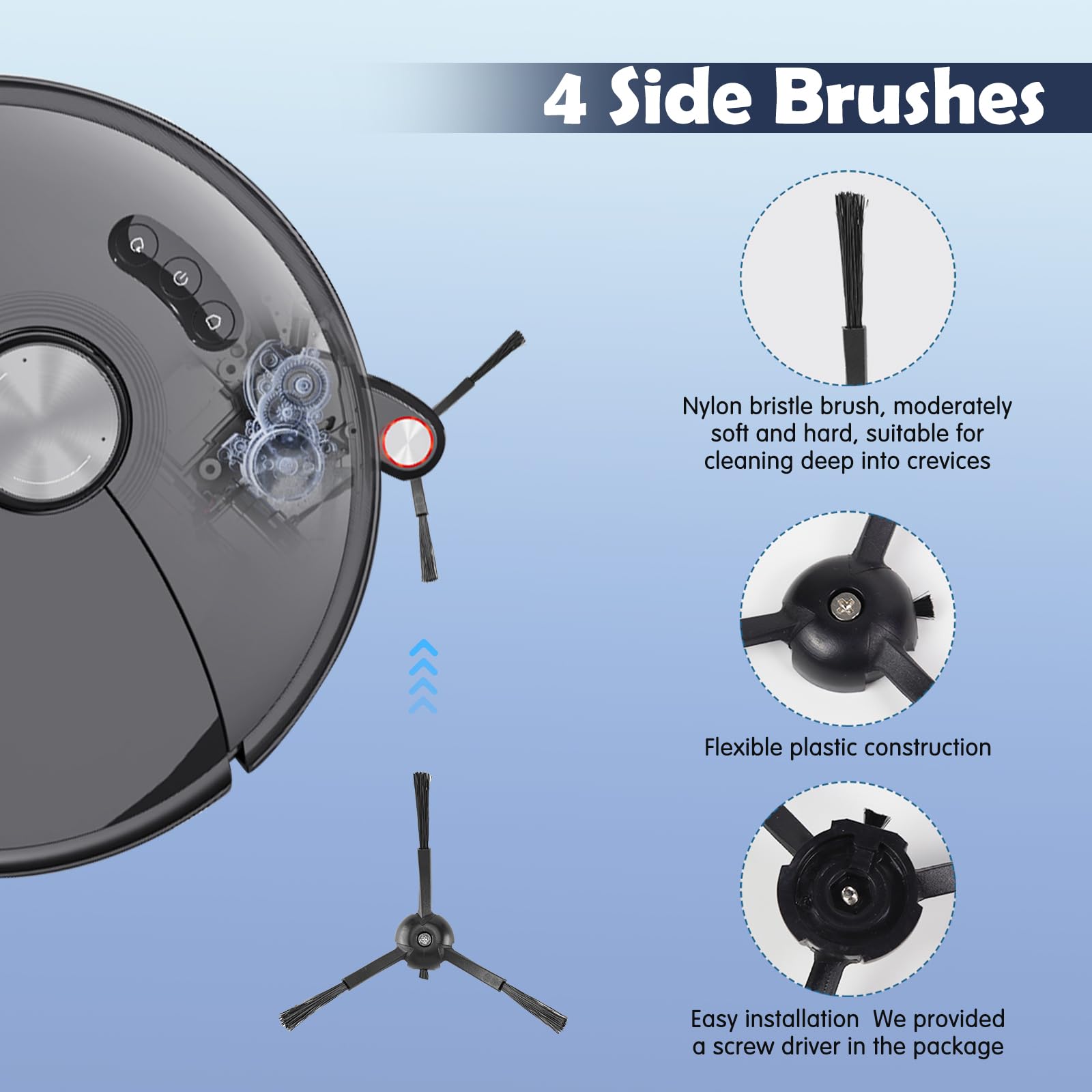 4 Side Brushes

Nylon bristle brush, moderately soft and hard, suitable for cleaning deep into crevices

Flexible plastic construction

Easy installation  We provided a screw driver in the package