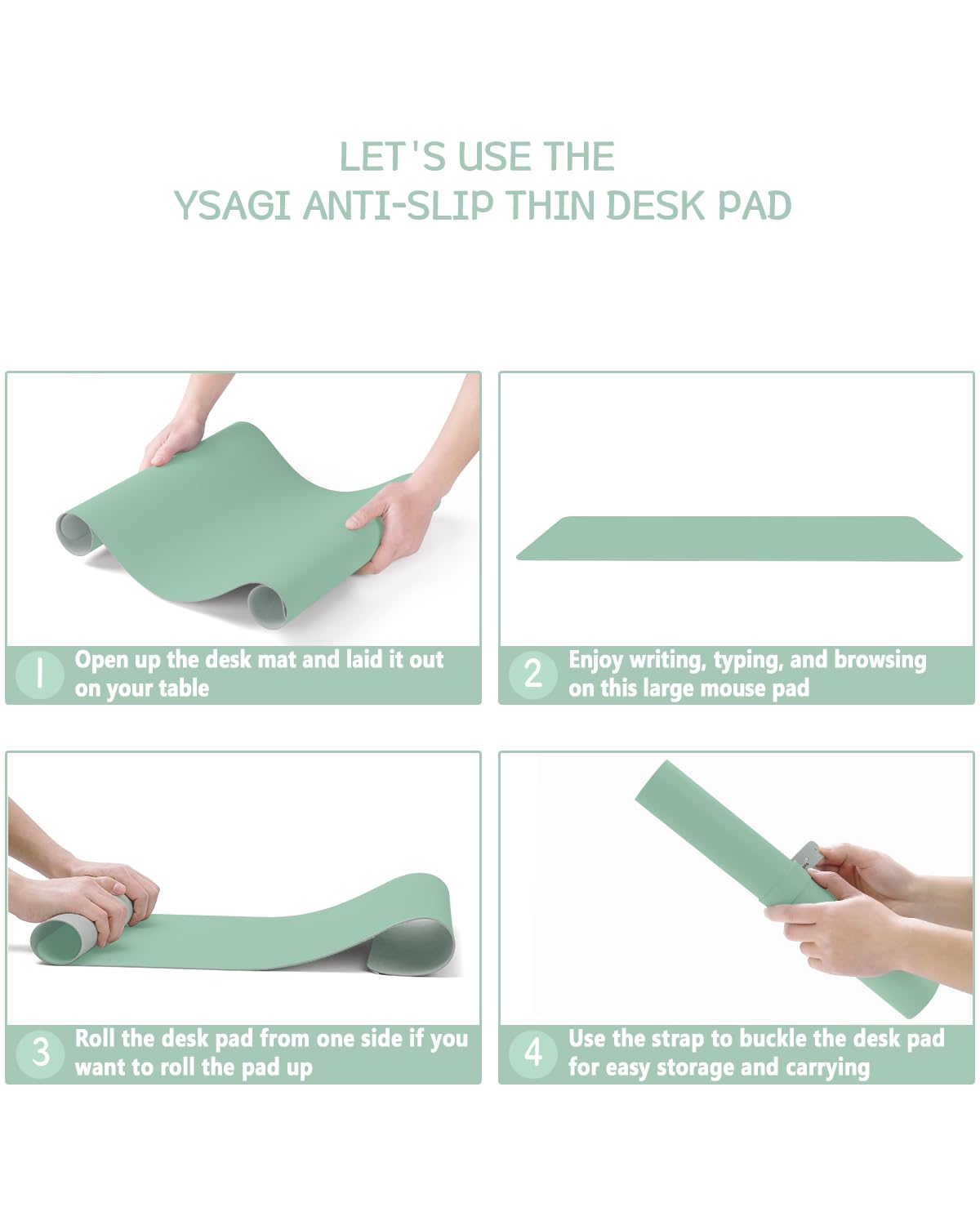 LET'S USE THE
YSAGI ANTI-SLIP THIN DESK PAD

1 Open up the desk mat and laid it out on your table

2 Enjoy writing, typing, and browsing on this large mouse pad

3 Roll the desk pad from one side if you want to roll the pad up

4 Use the strap to buckle the desk pad for easy storage and carrying