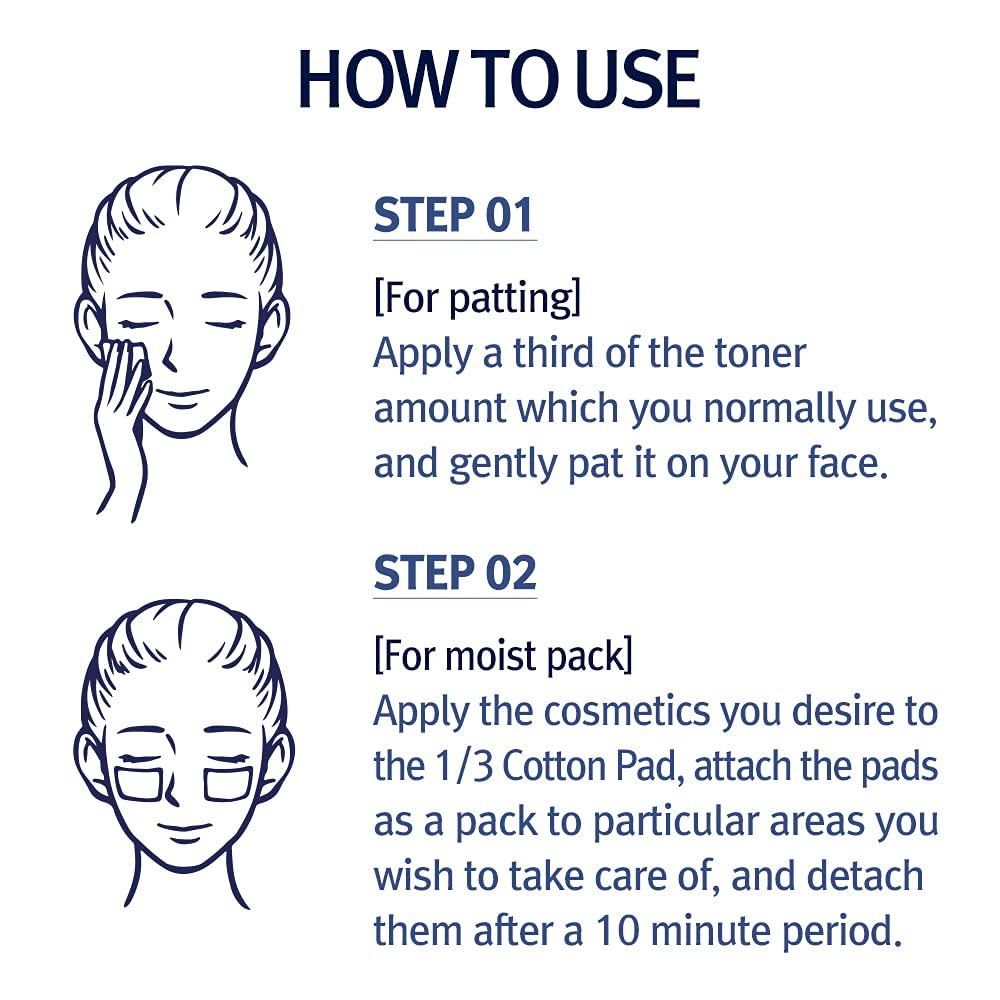 HOW TO USE

STEP 01

[For patting]
Apply a third of the toner amount which you normally use, and gently pat it on your face.

STEP 02

[For moist pack]
Apply the cosmetics you desire to the 1/3 Cotton Pad, attach the pads as a pack to particular areas you wish to take care of, and detach them after a 10 minute period.