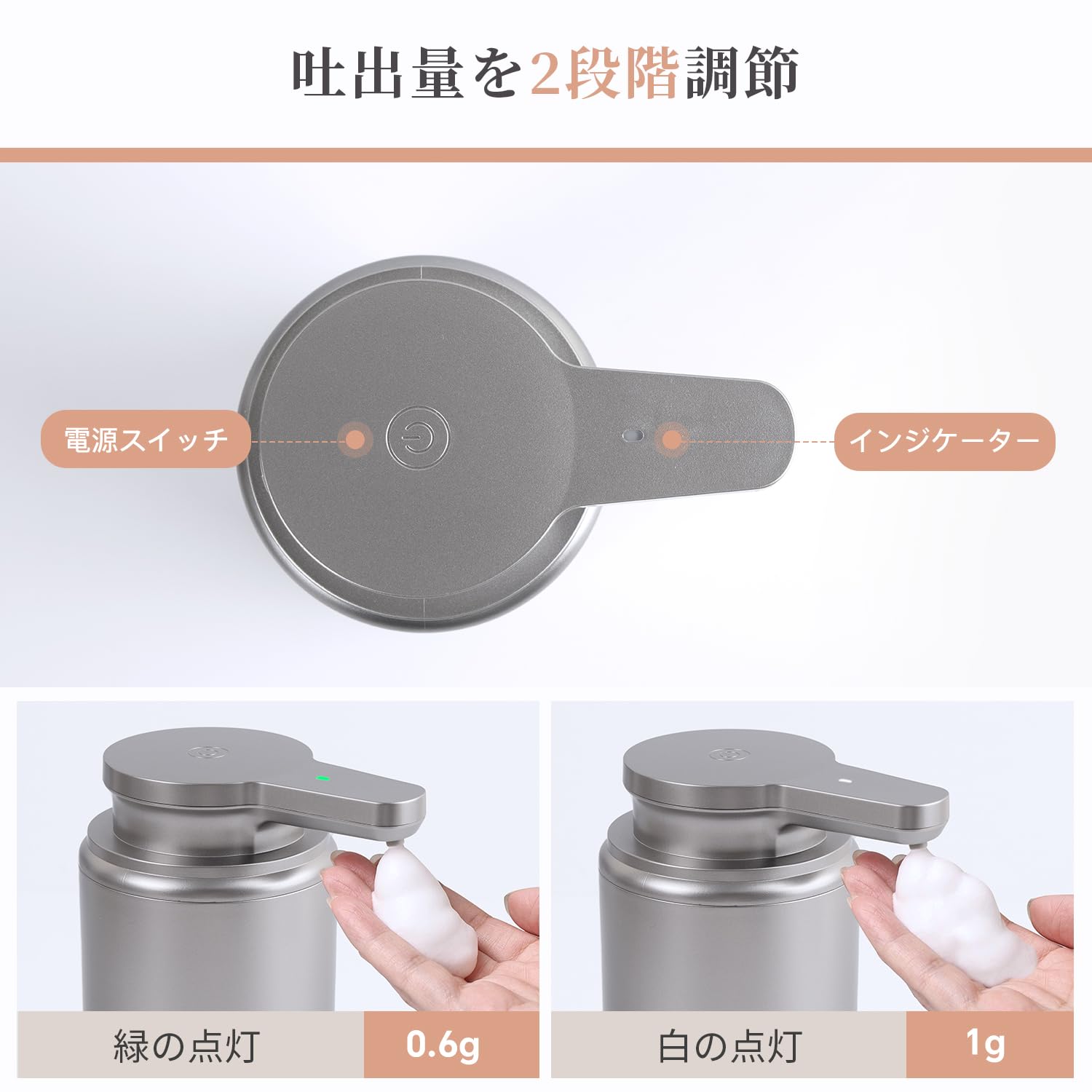 吐出量を2段階調節

電源スイッチ

インジケーター

緑の点灯 0.6g

白の点灯 1g