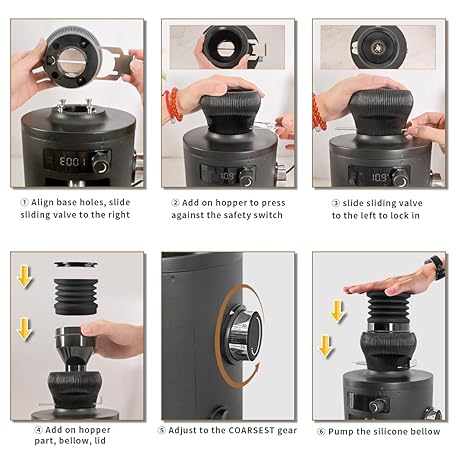 E00 1

① Align base holes, slide sliding valve to the right

10.9

② Add on hopper to press against the safety switch

10.9

③ slide sliding valve to the left to lock in

④ Add on hopper part, bellow, lid

⑤ Adjust to the COARSEST gear

⑥ Pump the silicone bellow