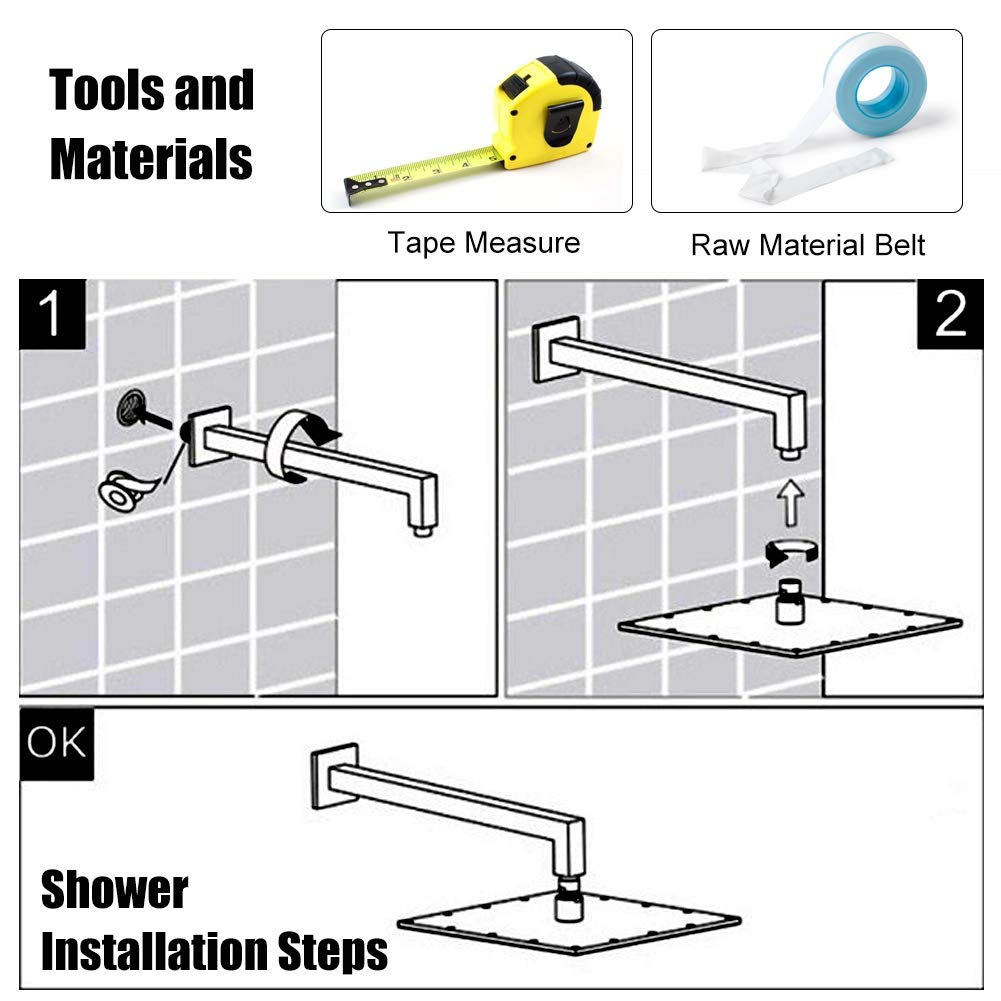 Tools and Materials

Tape Measure

Raw Material Belt

1

2

OK

Shower Installation Steps