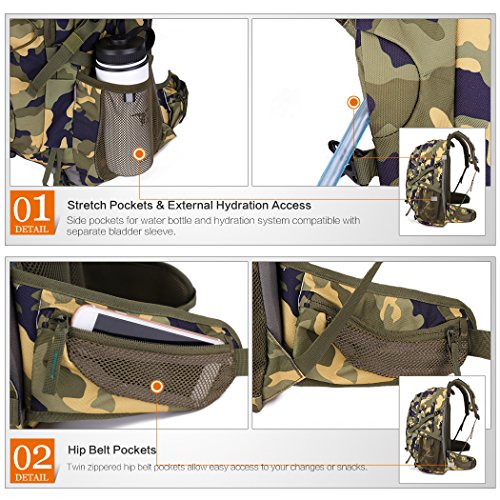 01
DETAIL

Stretch Pockets & External Hydration Access

Side pockets for water bottle and hydration system compatible with separate bladder sleeve.

02
DETAIL

Hip Belt Pockets

Twin zippered hip belt pockets allow easy access to your changes or snacks.