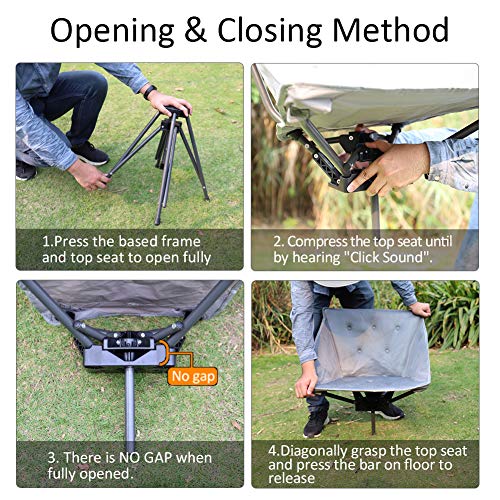 Opening & Closing Method

1.Press the based frame and top seat to open fully

2. Compress the top seat until by hearing "Click Sound".

No gap

3. There is NO GAP when fully opened.

4.Diagonally grasp the top seat and press the bar on floor to release