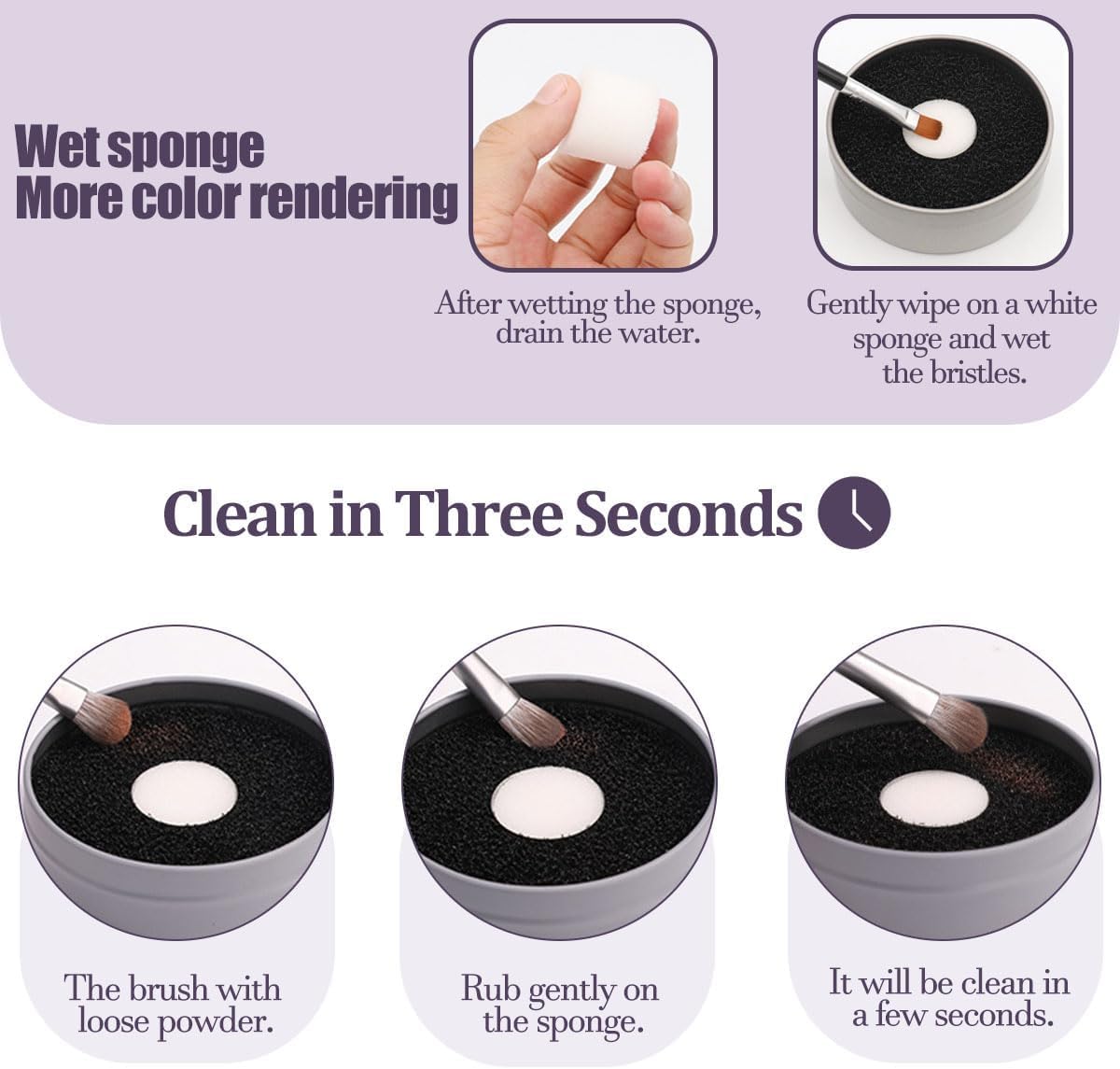 Wet sponge
More color rendering

After wetting the sponge, drain the water.

Gently wipe on a white sponge and wet the bristles.

Clean in Three Seconds

The brush with loose powder.

Rub gently on the sponge.

It will be clean in a few seconds.