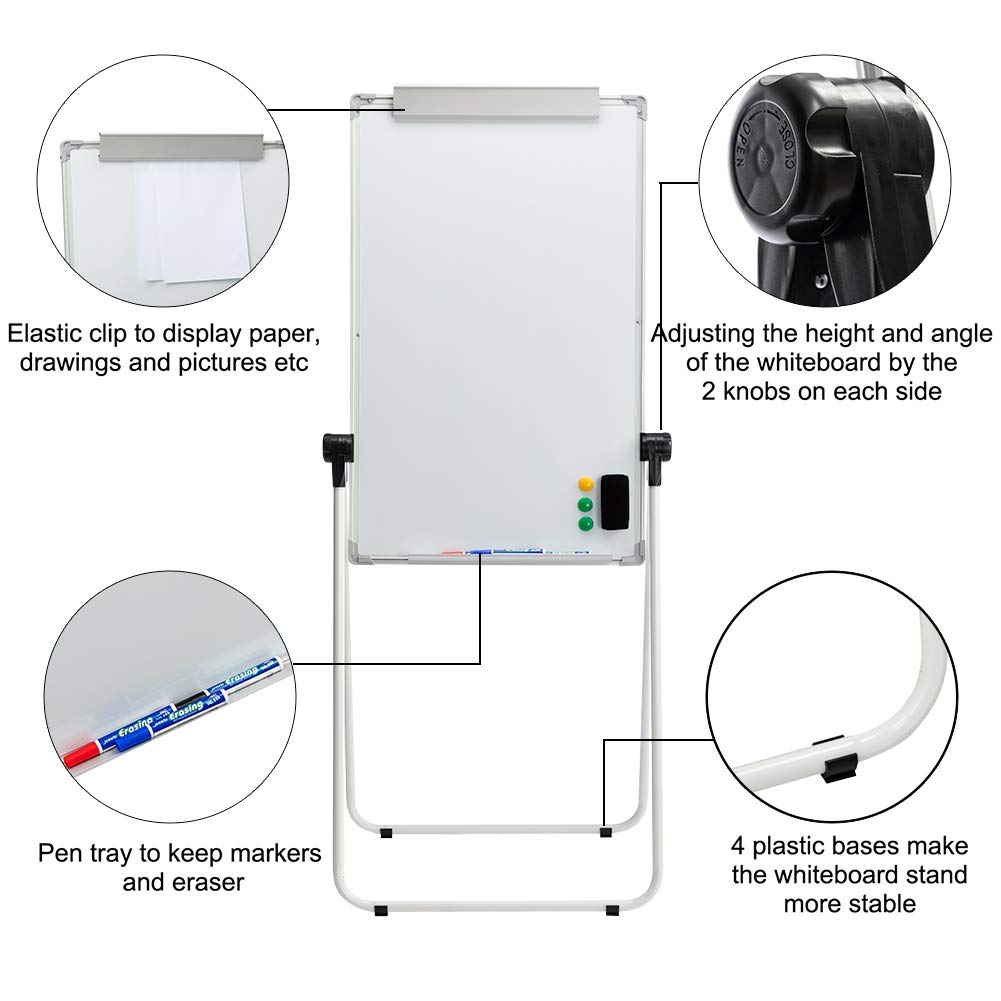 Elastic clip to display paper, drawings and pictures etc

OPEN
CLOSE

Adjusting the height and angle of the whiteboard by the 2 knobs on each side

Erasing
Erasing
Erasing

Pen tray to keep markers and eraser

4 plastic bases make the whiteboard stand more stable