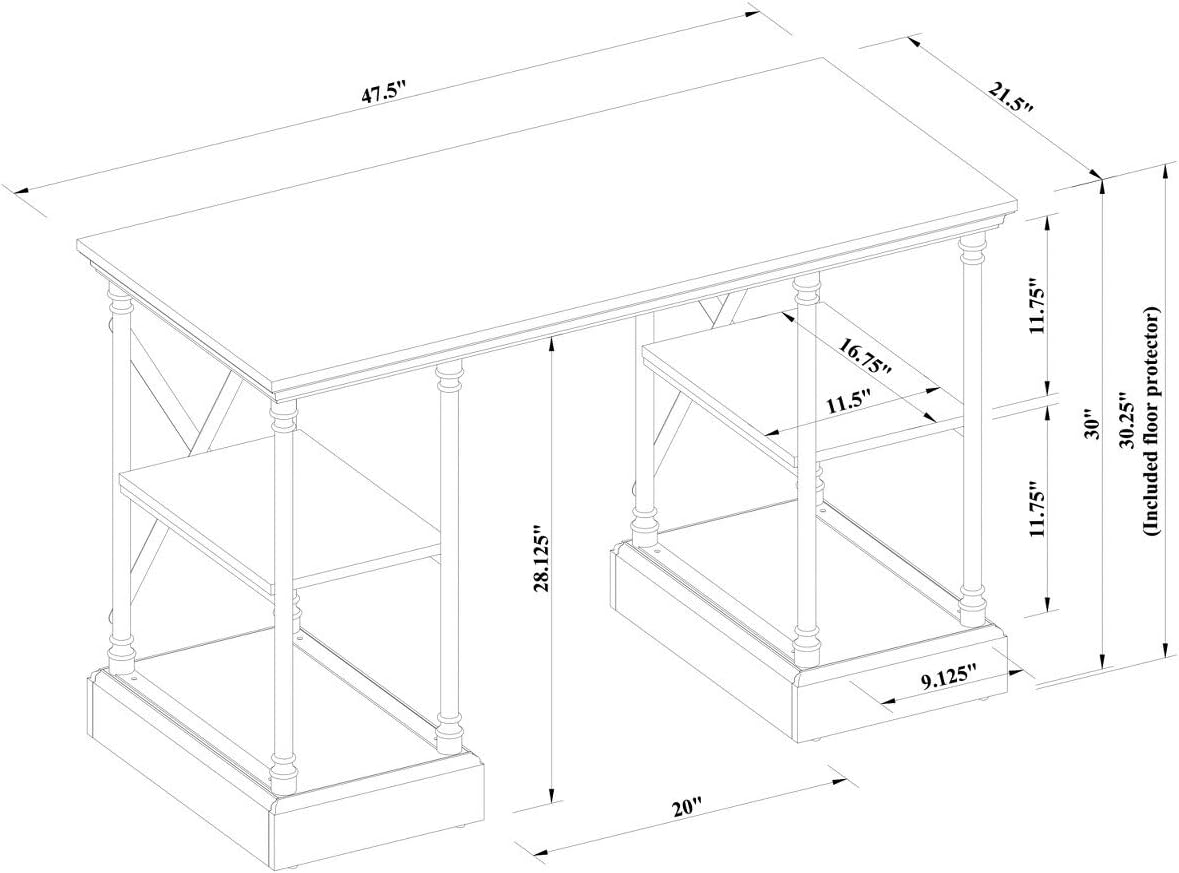 47.5"

21.5"

11.75"

16.75"

11.5"

11.75"

30"

30.25"
(Included floor protector)

28.125"

9.125"

20"