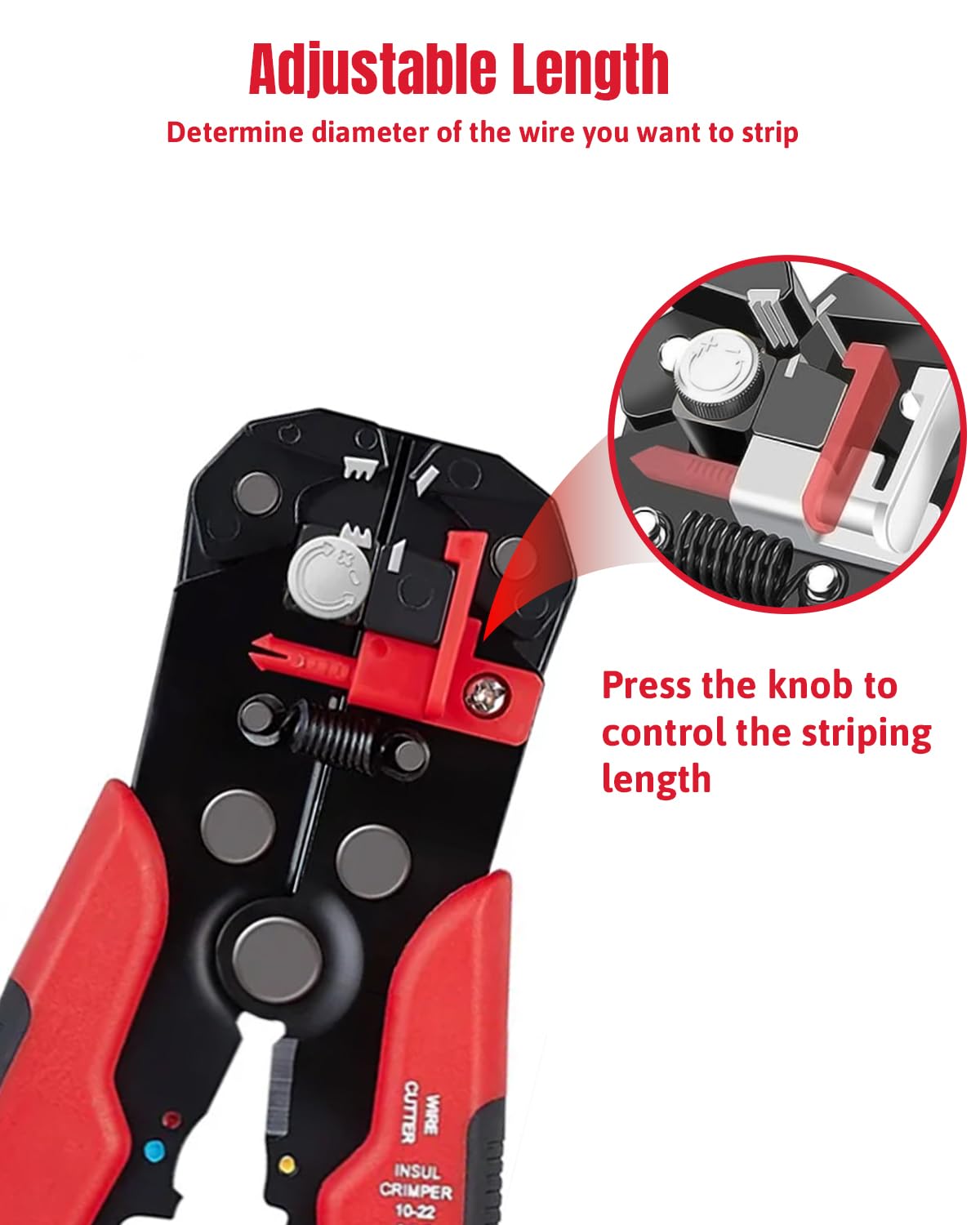 Adjustable Length
Determine diameter of the wire you want to strip

Press the knob to control the striping length

WIRE CUTTER
INSUL CRIMPER 10-22