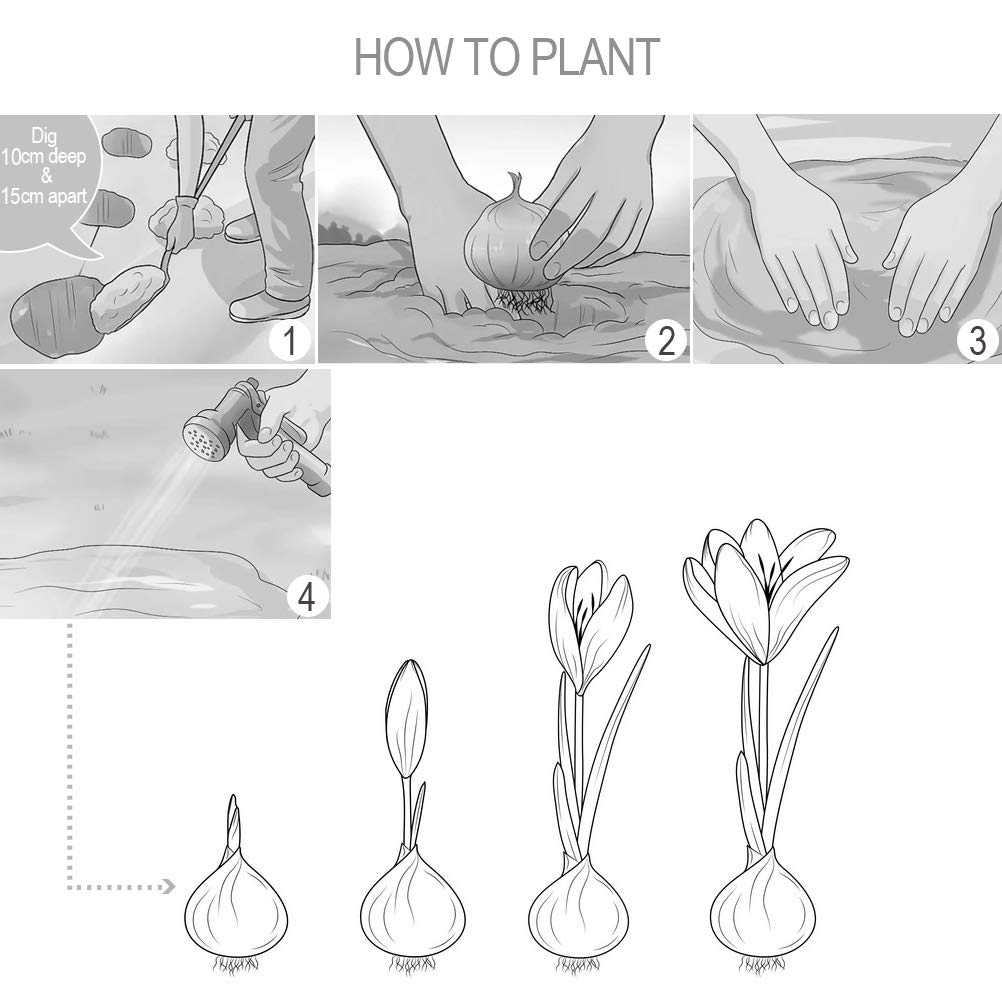 HOW TO PLANT

Dig 10cm deep & 15cm apart

1

2

3

4