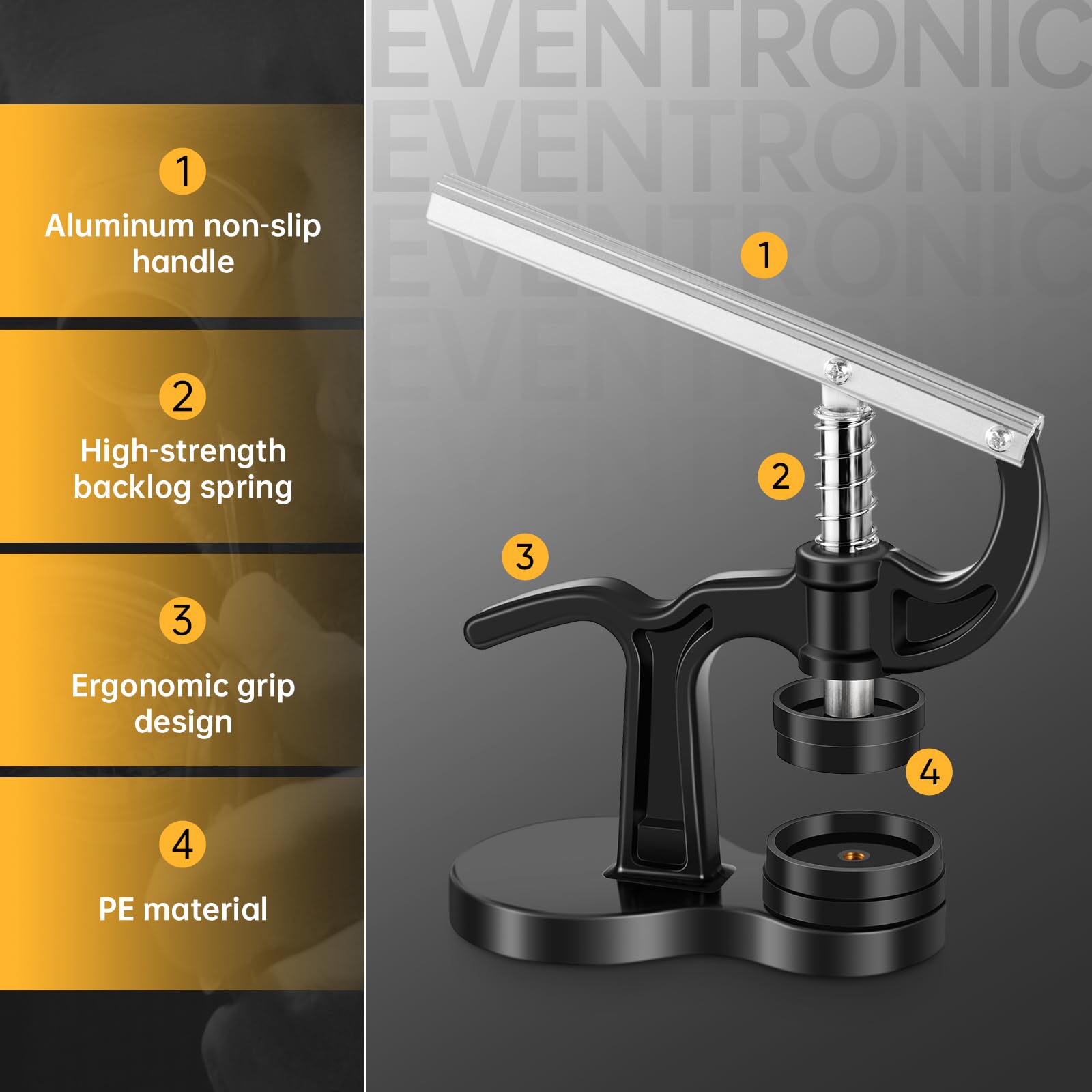 1
Aluminum non-slip handle

2
High-strength backlog spring

3
Ergonomic grip design

4
PE material

EVENTRONIC
EVENTRONIC
EVENTRONIC
EVENTRONIC

1

2

3

4