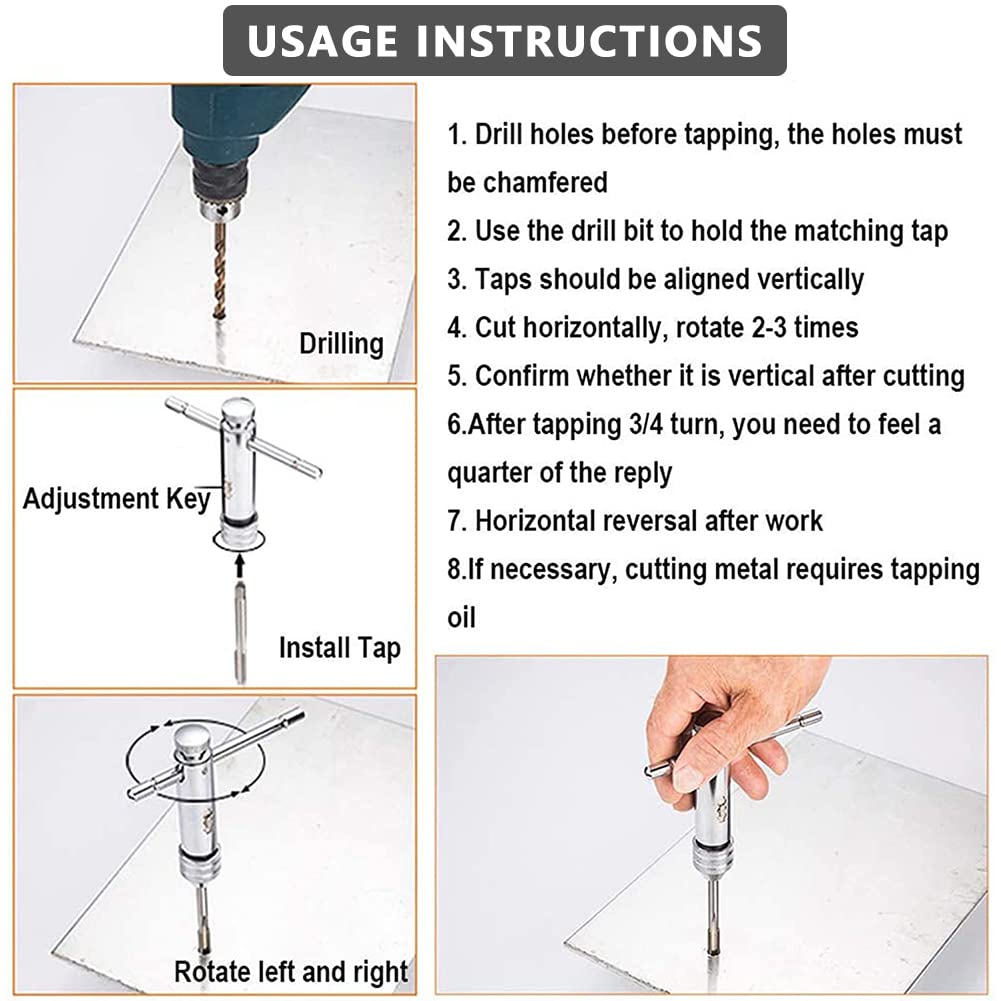 USAGE INSTRUCTIONS

Drilling

Adjustment Key

Install Tap

Rotate left and right

1. Drill holes before tapping, the holes must be chamfered
2. Use the drill bit to hold the matching tap
3. Taps should be aligned vertically
4. Cut horizontally, rotate 2-3 times
5. Confirm whether it is vertical after cutting
6.After tapping 3/4 turn, you need to feel a quarter of the reply
7. Horizontal reversal after work
8.If necessary, cutting metal requires tapping oil